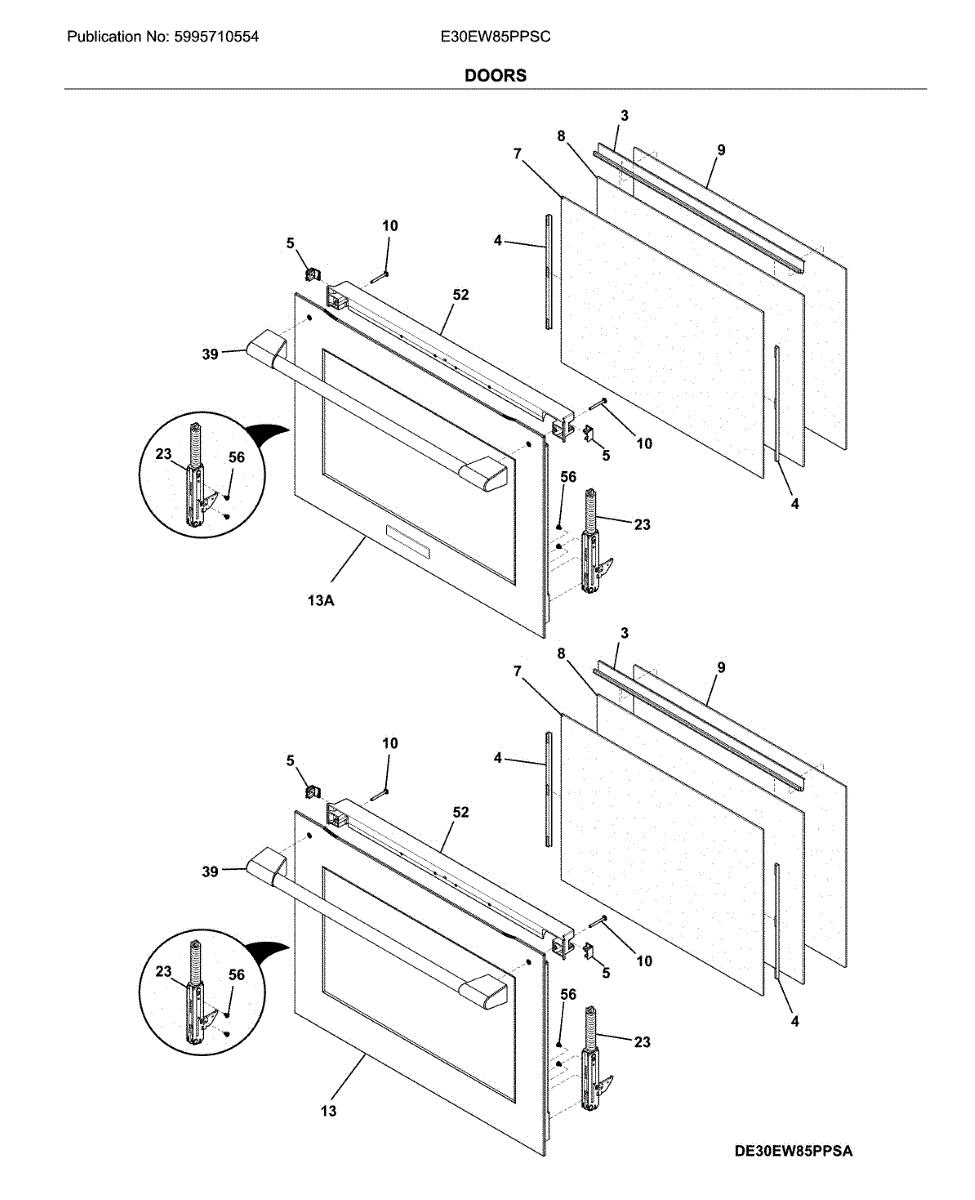 Publication No: 5995710554 E30EW85PPSC

DOORS

3
8
9
7
10
4
5
52
39
10
5
23
56
56
23
4
13A

3
8
9
7
10
4
5
52
39
10
5
23
56
56
23
4
13

DE30EW85PPSA