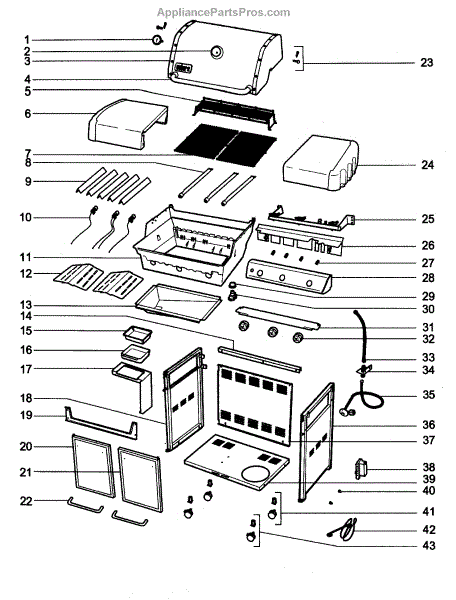 AppliancePartsPros.com

1
2
3
4
5
6
7
8
9
10
11
12
13
14
15
16
17
18
19
20
21
22

23
24
25
26
27
28
29
30
31
32
33
34
35
36
37
38
39
40
41
42
43