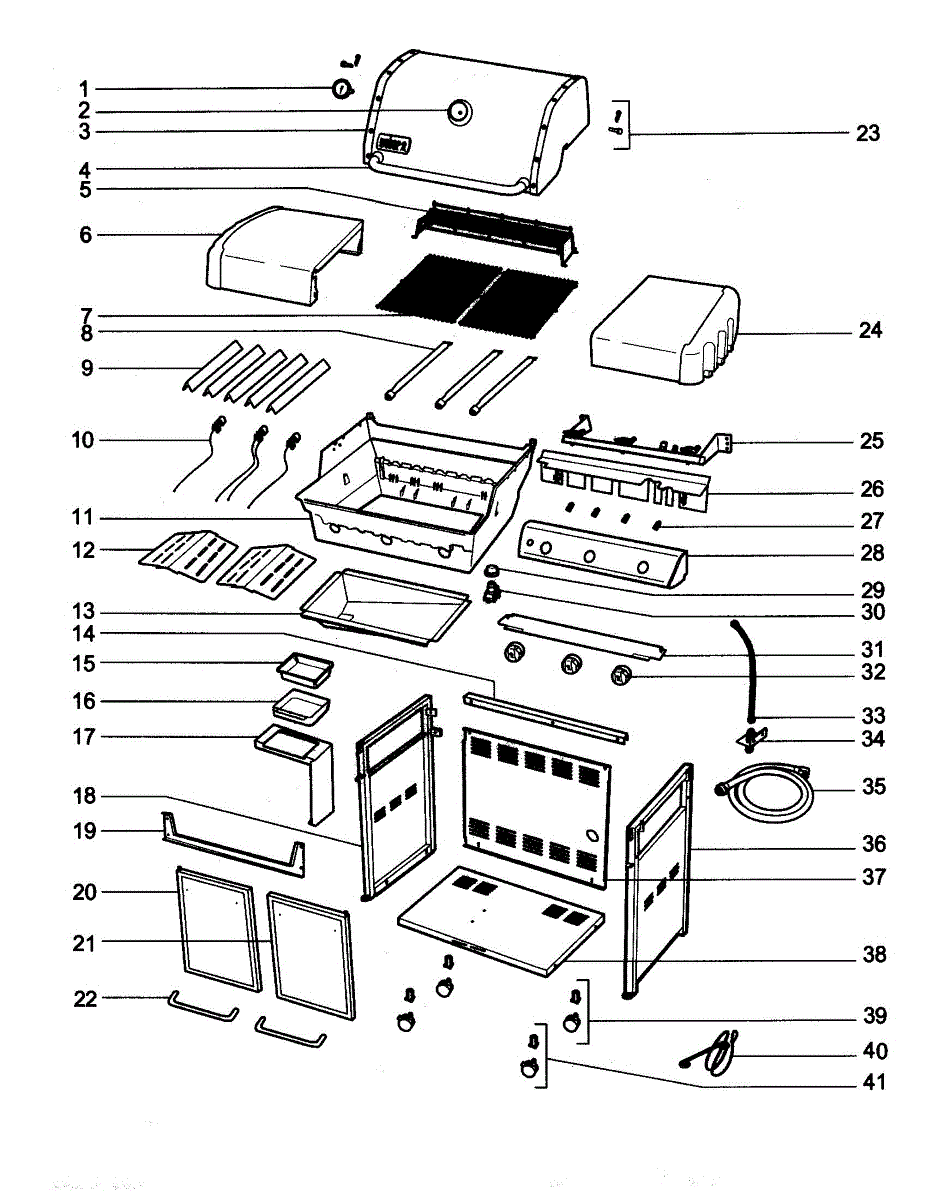 1
2
3
4
5
6
7
8
9
10
11
12
13
14
15
16
17
18
19
20
21
22
23
24
25
26
27
28
29
30
31
32
33
34
35
36
37
38
39
40
41