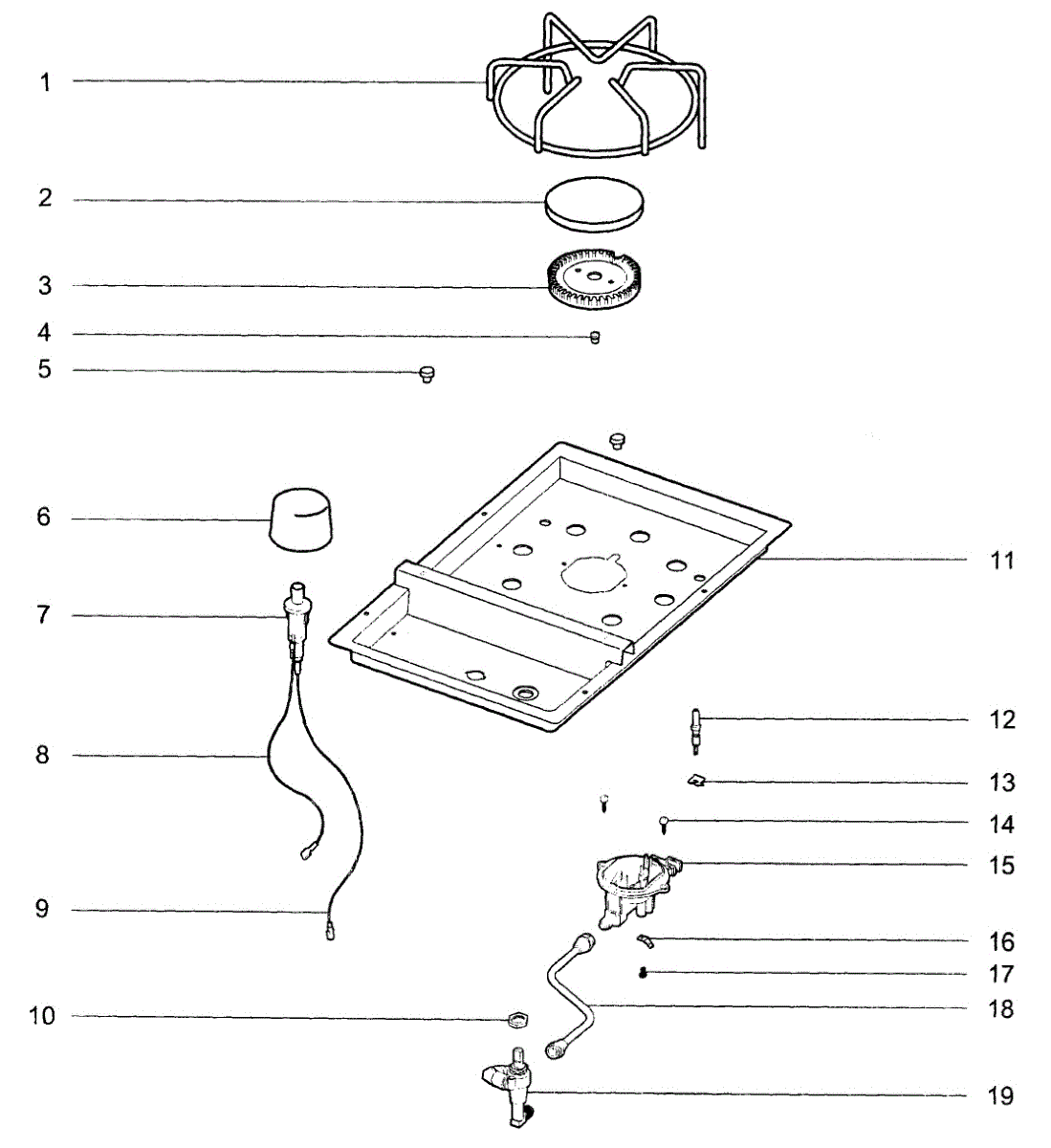 1
2
3
4
5
6
7
8
9
10
11
12
13
14
15
16
17
18
19