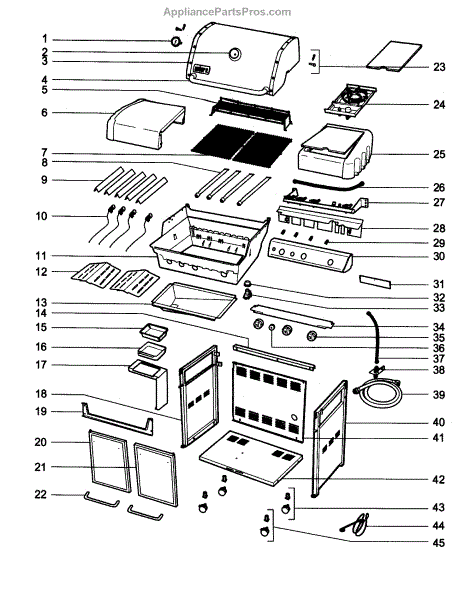 AppliancePartsPros.com

1
2
3
4
5
6
7
8
9
10
11
12
13
14
15
16
17
18
19
20
21
22

23
24
25
26
27
28
29
30
31
32
33
34
35
36
37
38
39
40
41
42
43
44
45