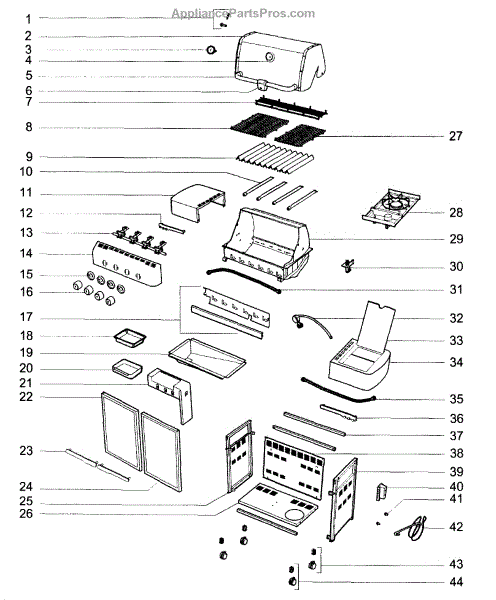 AppliancePartsPros.com

1
2
3
4
5
6
7
8
9
10
11
12
13
14
15
16
17
18
19
20
21
22
23
24
25
26

27
28
29
30
31
32
33
34
35
36
37
38
39
40
41
42
43
44