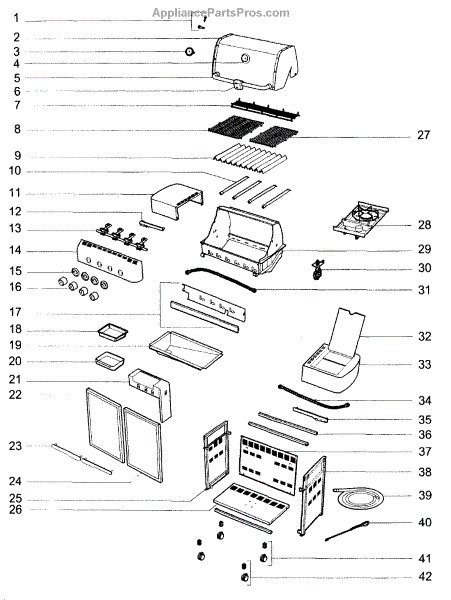 AppliancePartsPros.com

1
2
3
4
5
6
7
8
9
10
11
12
13
14
15
16
17
18
19
20
21
22
23
24
25
26

27
28
29
30
31
32
33
34
35
36
37
38
39
40
41
42