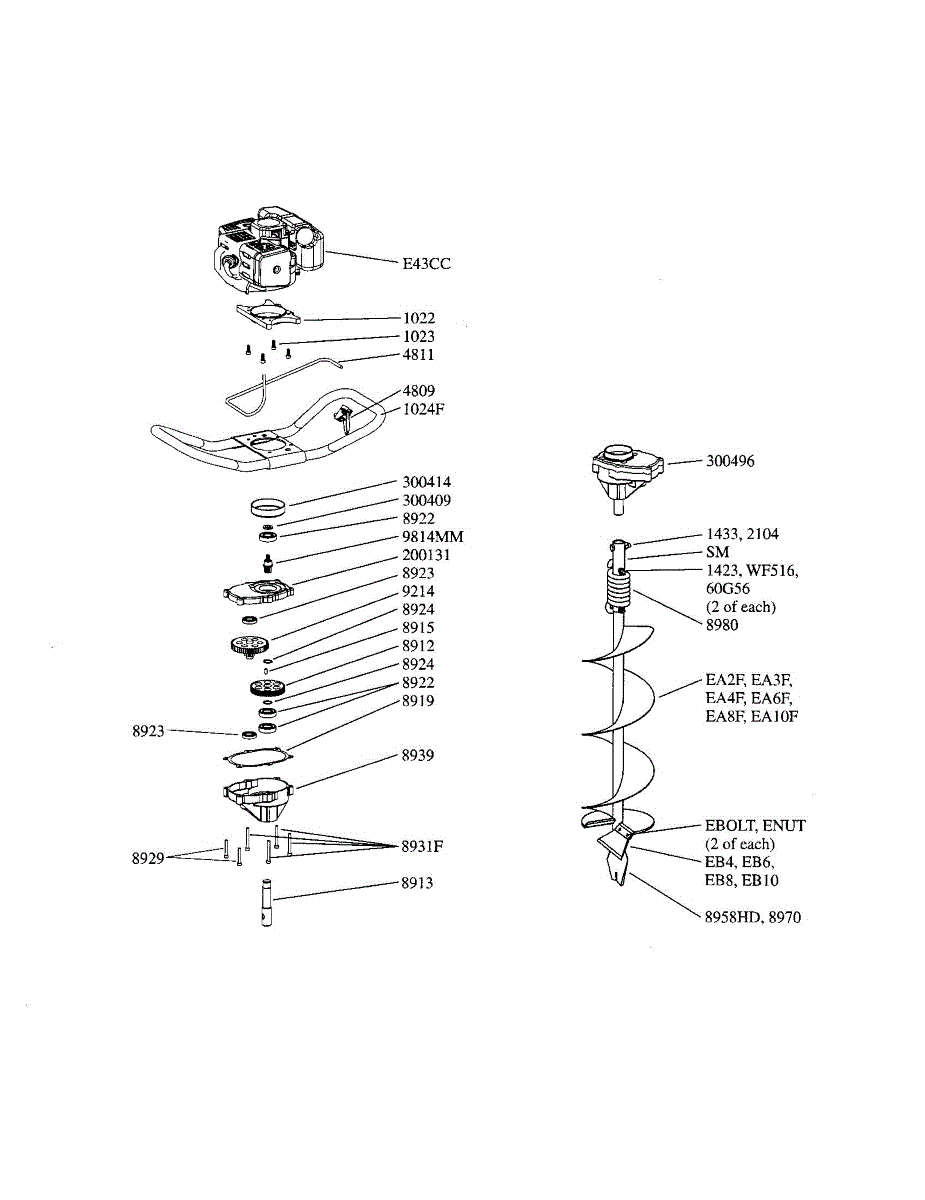 E43CC
1022
1023
4811
4809
1024F
300414
300409
8922
9814MM
200131
8923
9214
8924
8915
8912
8924
8922
8919
8923
8939
8929
8931F
8913

300496
1433, 2104
SM
1423, WF516, 60G56
(2 of each)
8980
EA2F, EA3F, EA4F, EA6F, EA8F, EA10F
EBOLT, ENUT
(2 of each)
EB4, EB6, EB8, EB10
8958HD, 8970