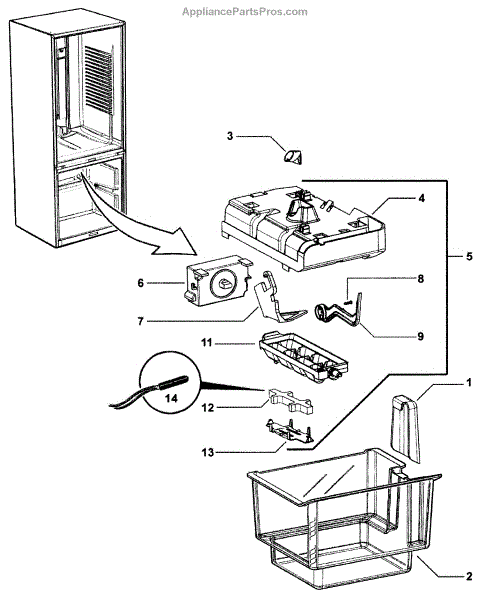 AppliancePartsPros.com

3
4
5
6
8
7
9
11
1
14
12
13
2