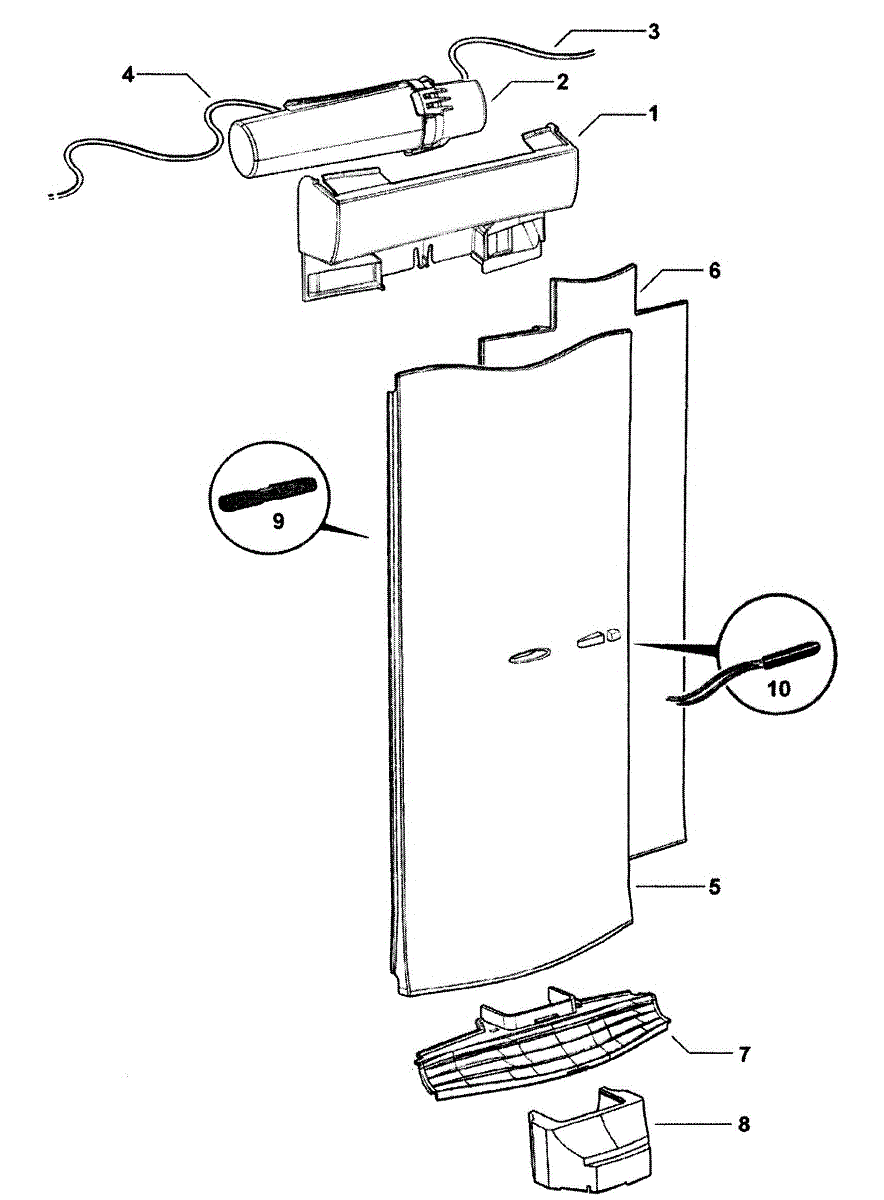 3
4
2
1
6
9
10
5
7
8