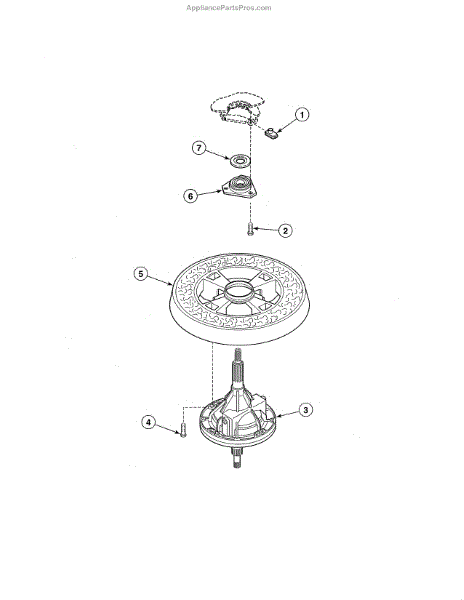 AppliancePartsPros.com

1
7
6
2
5
3
4