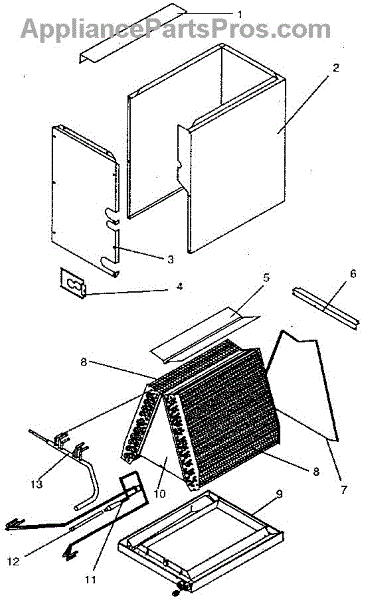 AppliancePartsPros.com

1
2
3
4
5
6
8
13
10
8
7
9
12
11