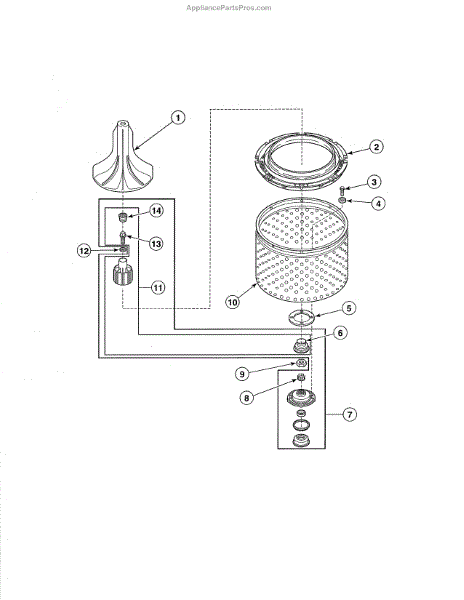 AppliancePartsPros.com

1
2
3
4
14
13
12
11
10
5
6
9
8
7