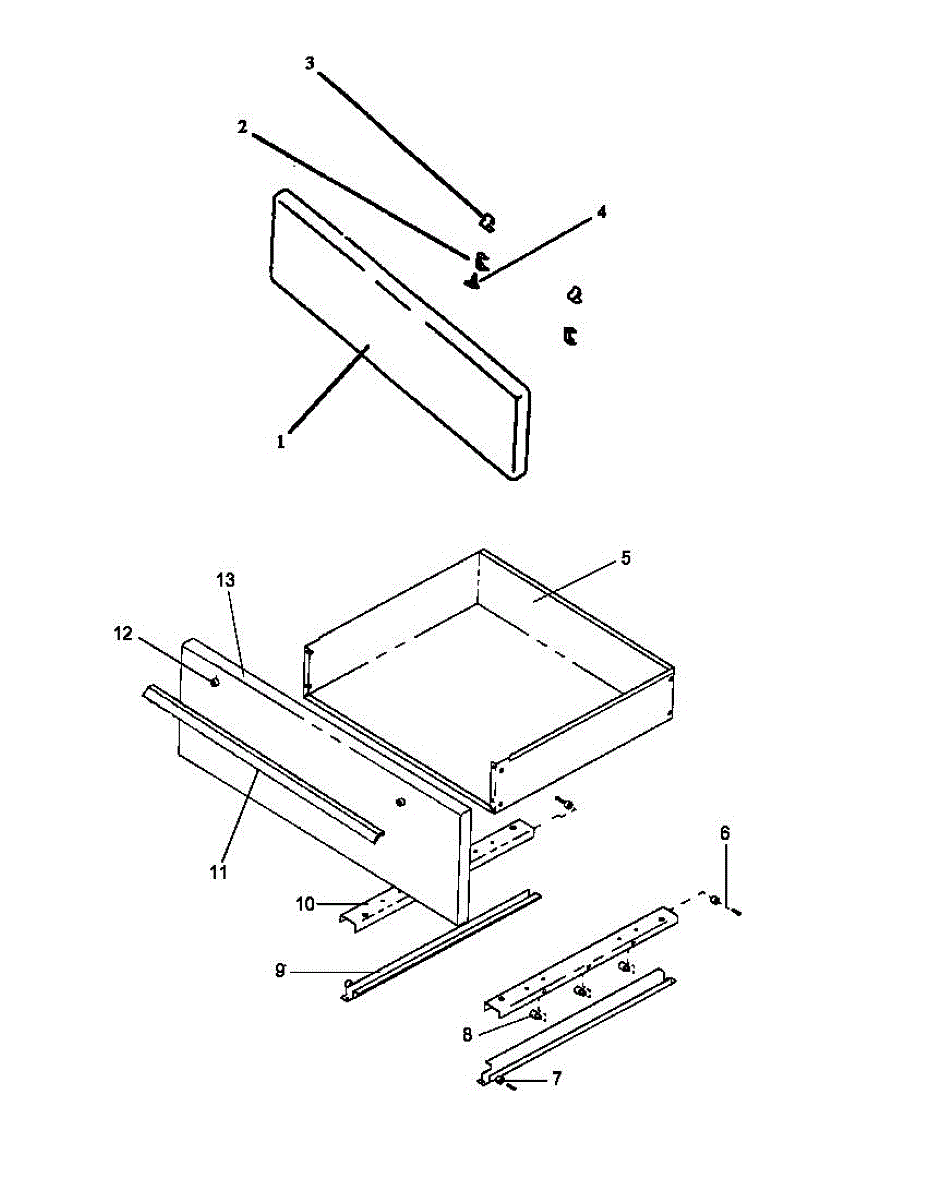 3
2
4
1
5
13
12
11
10
9
6
8
7