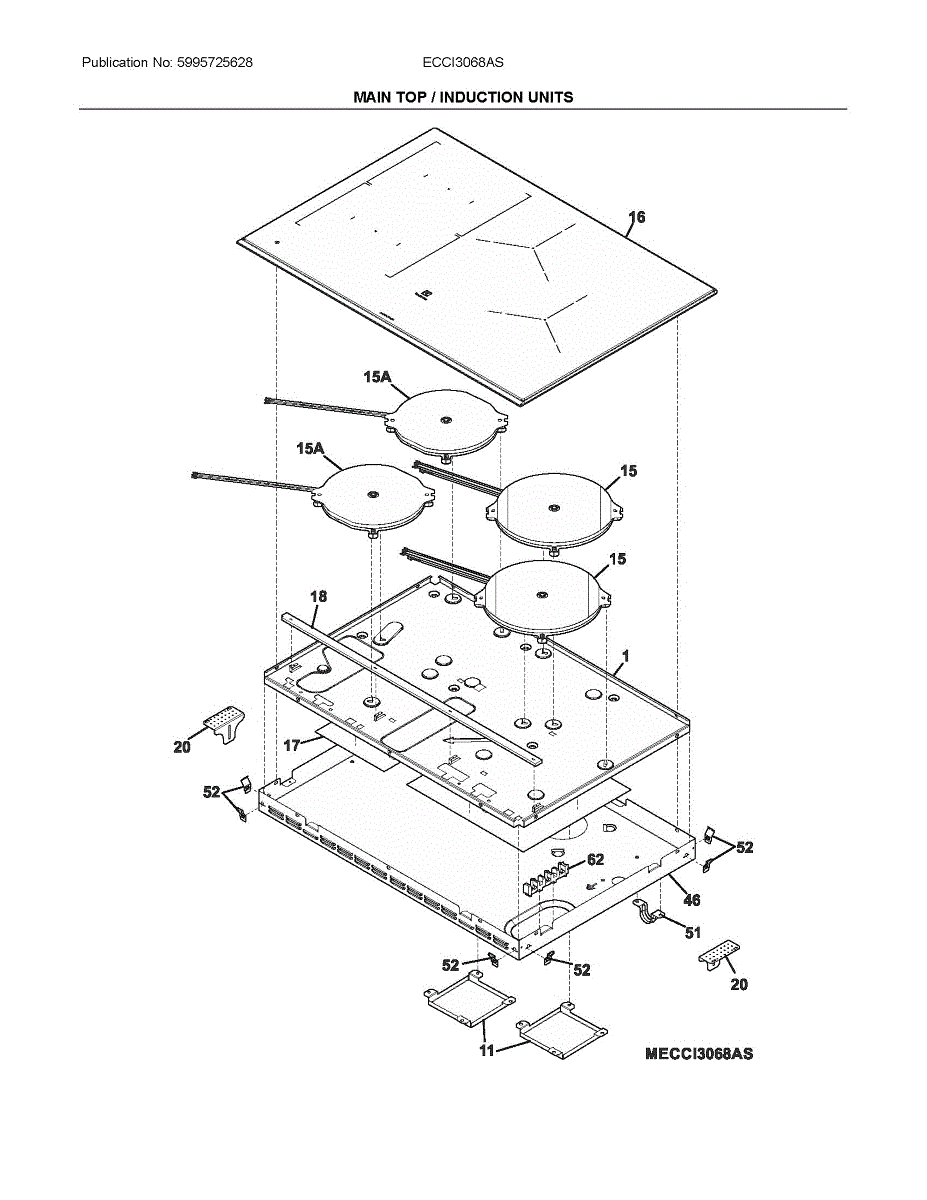 Publication No: 5995725628 ECCI3068AS

MAIN TOP / INDUCTION UNITS

16

15A

15A

15

15

18

1

20

17

52

52

62

46

51

52

52

20

11

MECCI3068AS