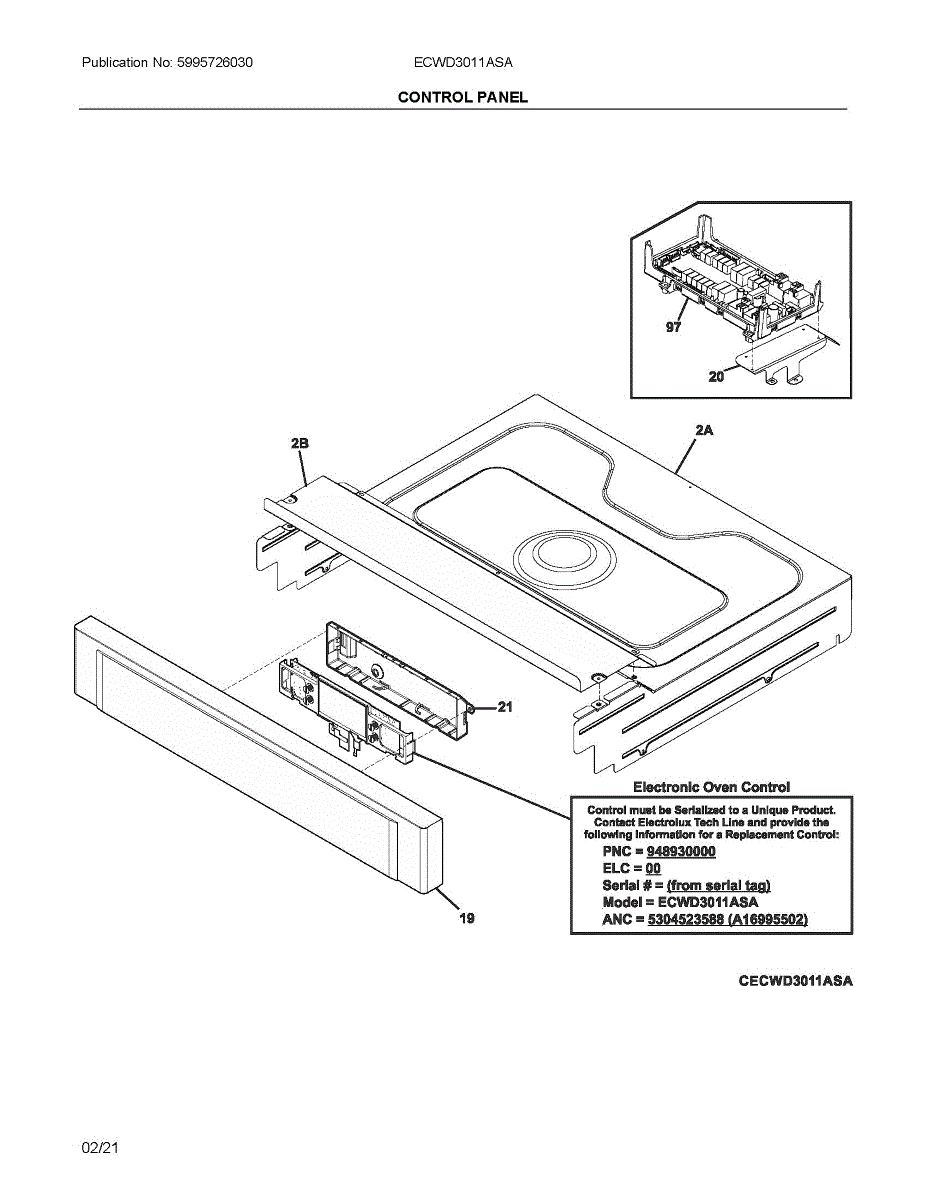 Publication No: 5995726030

ECWD3011ASA

CONTROL PANEL

97

20

2B

2A

21

19

Electronic Oven Control

Control must be Serialized to a Unique Product. Contact Electrolux Tech Line and provide the following information for a Replacement Control:

PNC = 948930000
ELC = 00
Serial # = (from serial tag)
Model = ECWD3011ASA
ANC = 5304523588 (A16995502)

CECWD3011ASA

02/21