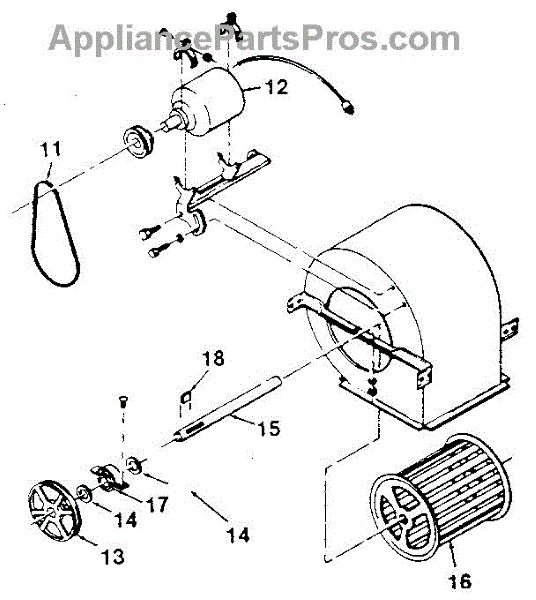 AppliancePartsPros.com

12
11
18
15
17
14
14
13
16