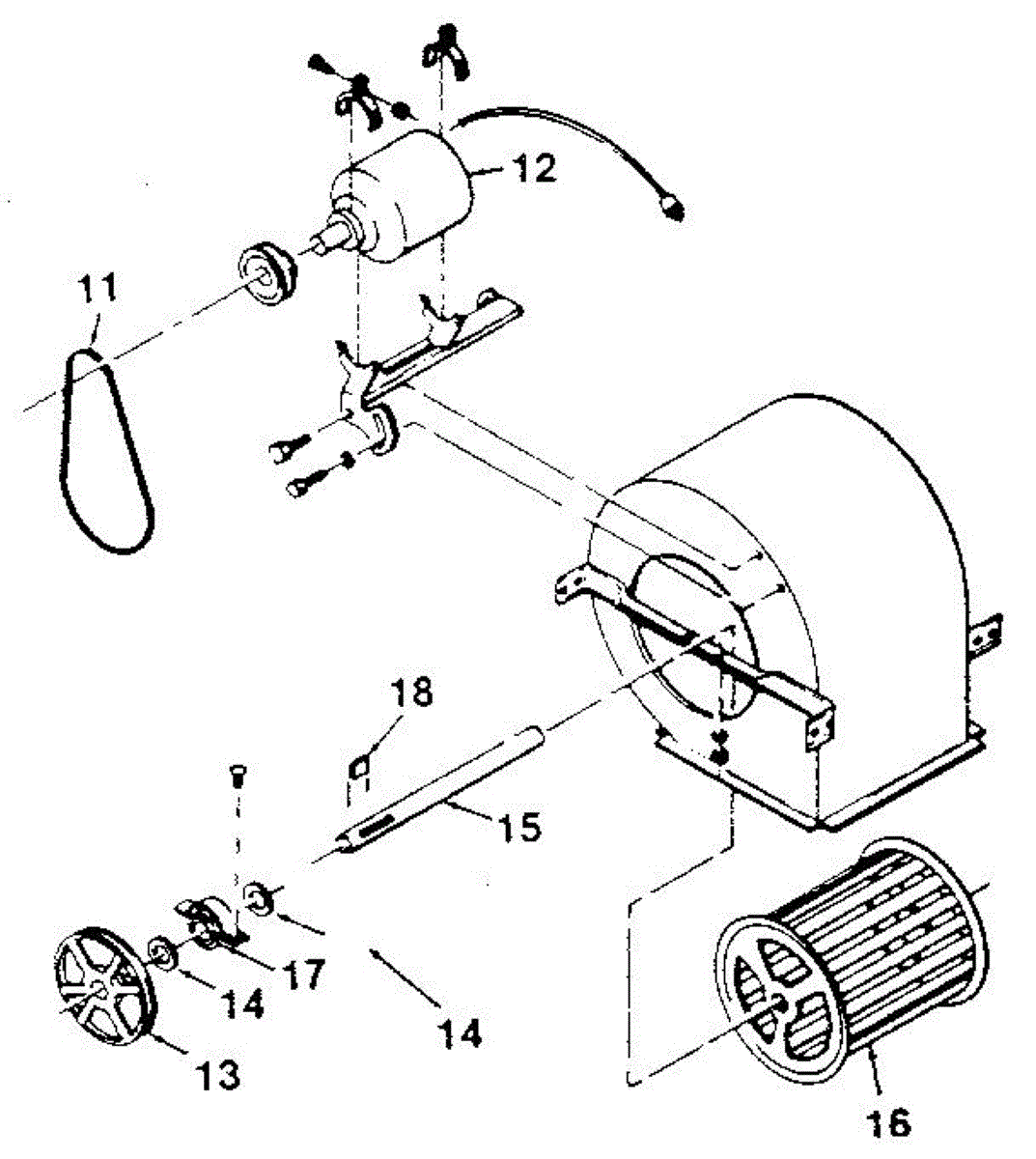 12
11
18
15
17
14
14
13
16