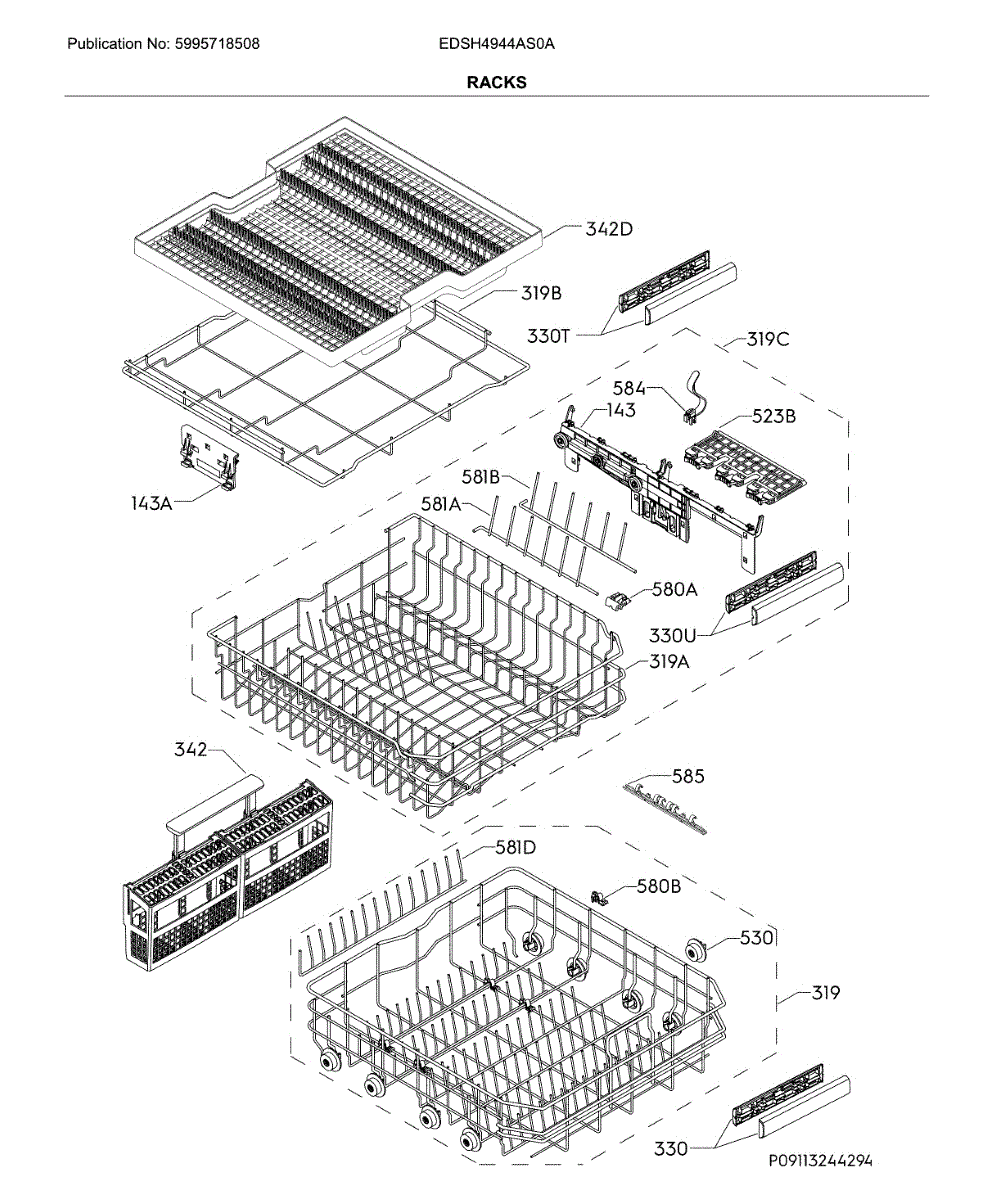 Publication No: 5995718508
EDSH4944AS0A

RACKS

342D
319B
330T
319C
584
143
523B
143A
581B
581A
580A
330U
319A
342
585
581D
580B
530
319
330
P09113244294