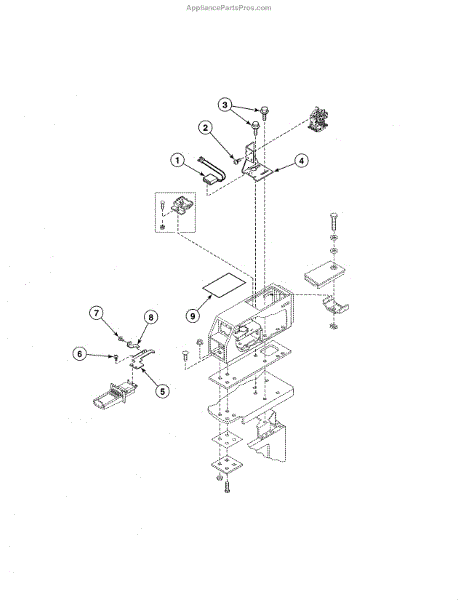 AppliancePartsPros.com

3
2
1
4
9
7
8
6
5