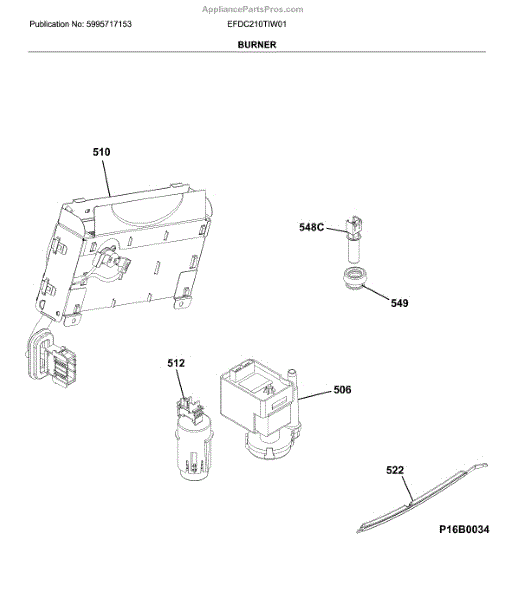 AppliancePartsPros.com

Publication No: 5995717153

EFDC210TIW01

BURNER

510

548C

549

512

506

522

P16B0034