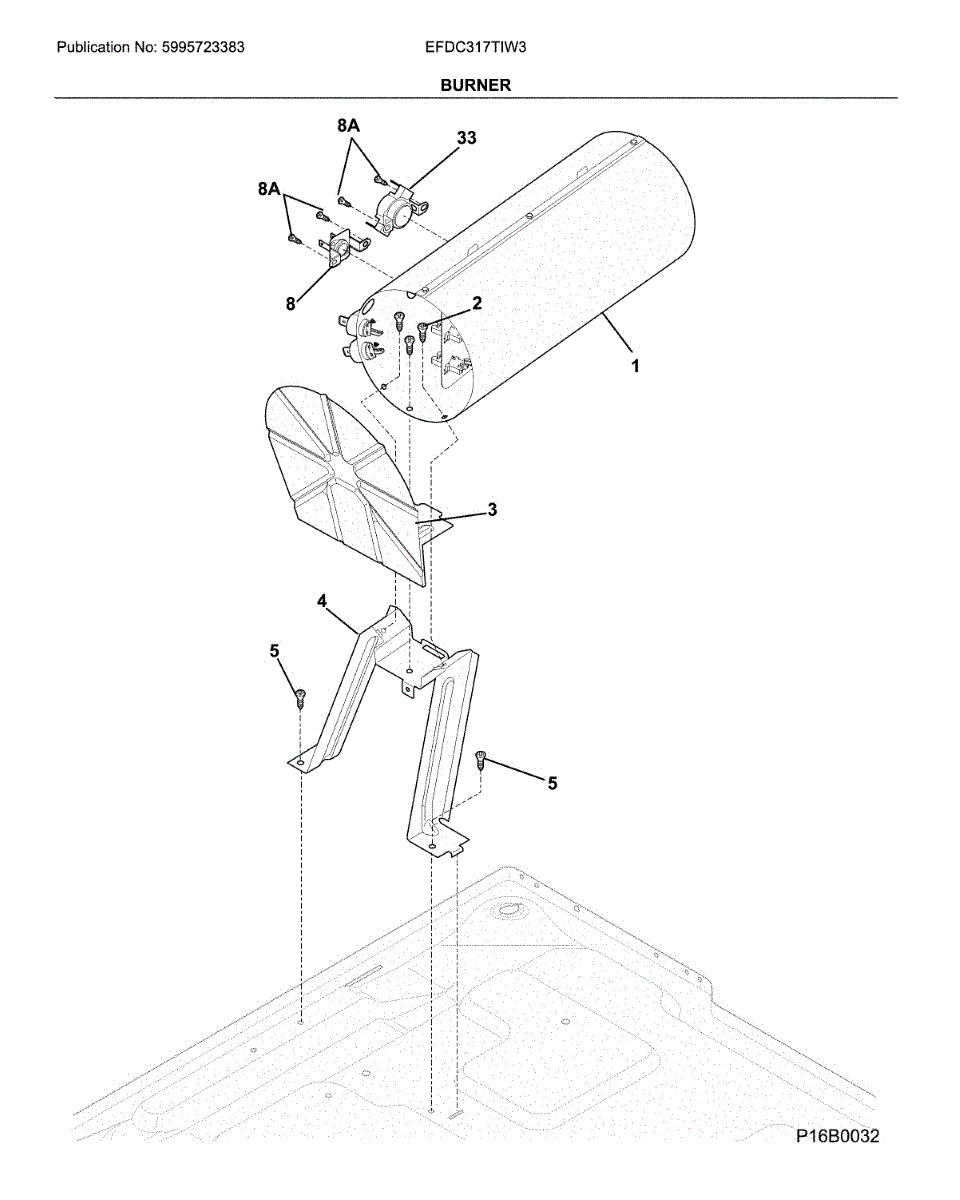 Publication No: 5995723383

EFDC317TIW3

BURNER

8A

33

8A

8

2

1

3

4

5

5

P16B0032