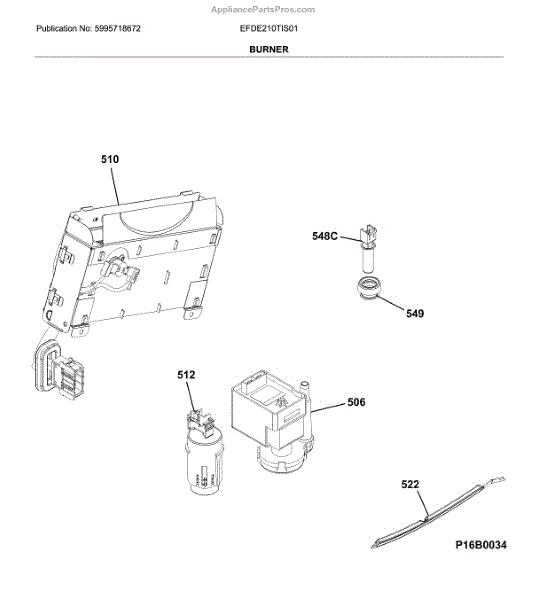 AppliancePartsPros.com

Publication No: 5995718672

EFDE210TIS01

BURNER

510

548C

549

512

506

522

P16B0034