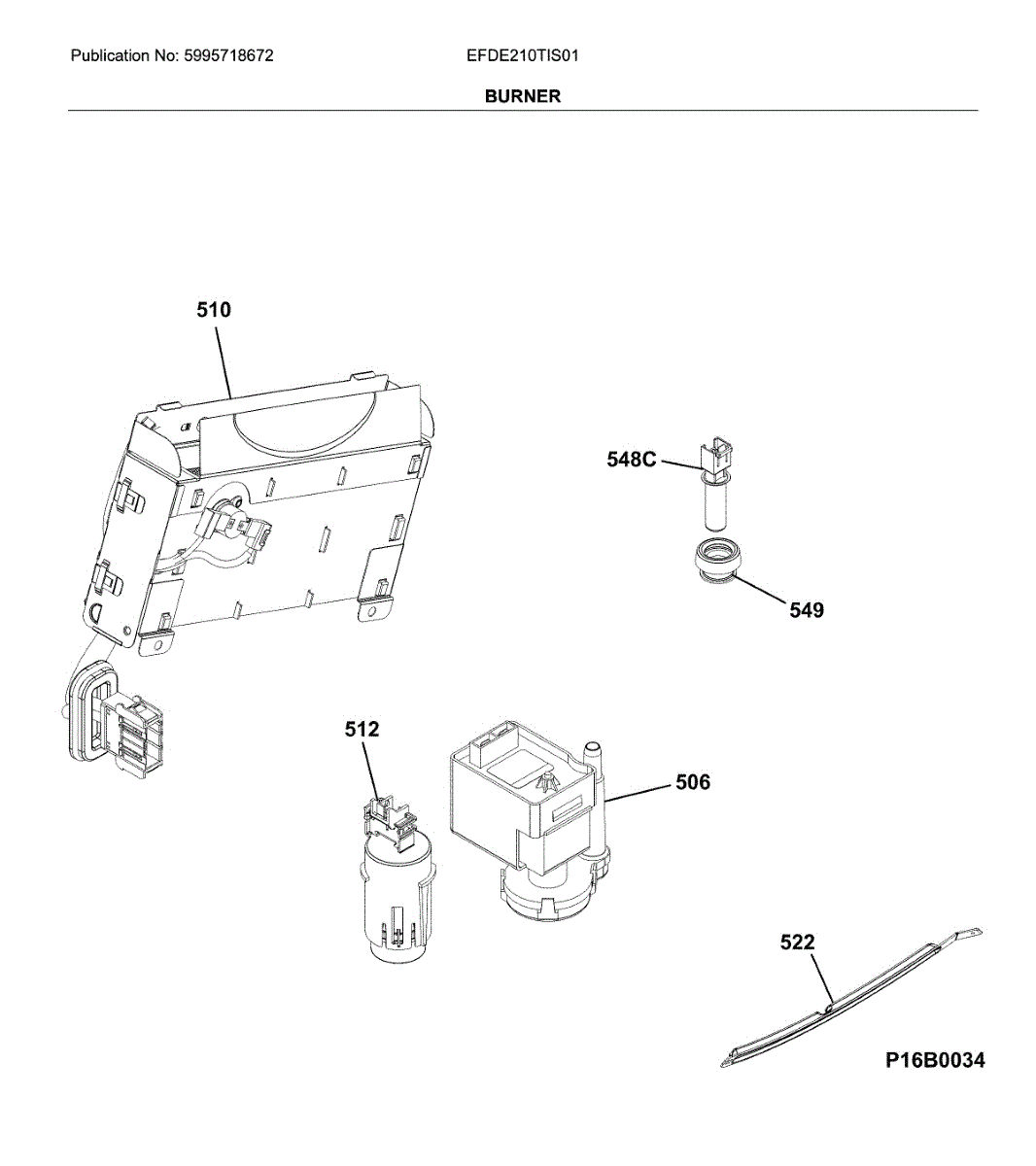 Publication No: 5995718672

EFDE210TIS01

BURNER

510

548C

549

512

506

522

P16B0034