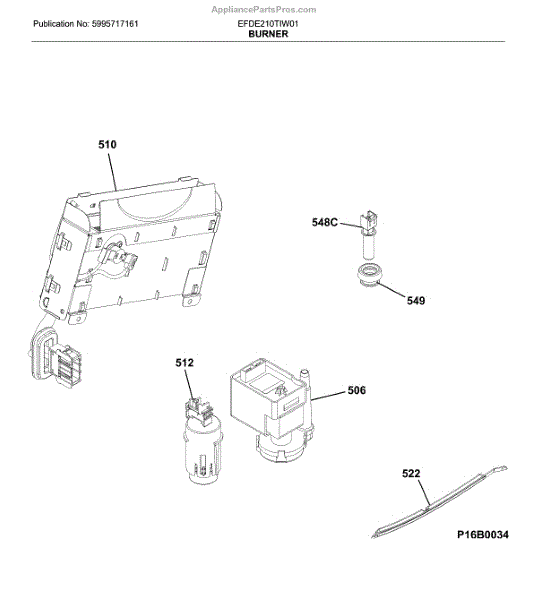 AppliancePartsPros.com

Publication No: 5995717161

EFDE210TIW01
BURNER

510

548C

549

512

506

522

P16B0034