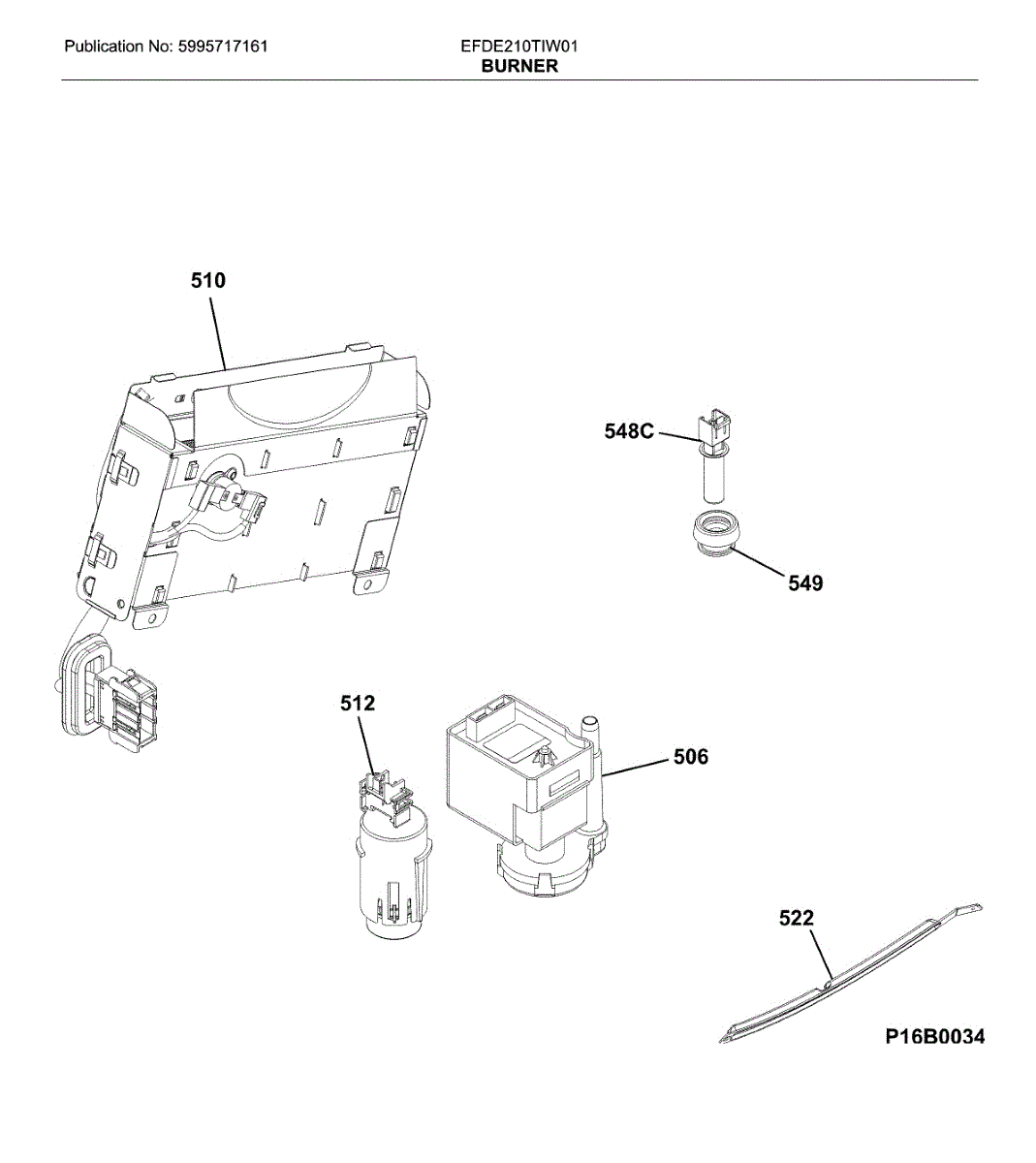 Publication No: 5995717161

EFDE210TIW01
BURNER

510

548C

549

512

506

522

P16B0034