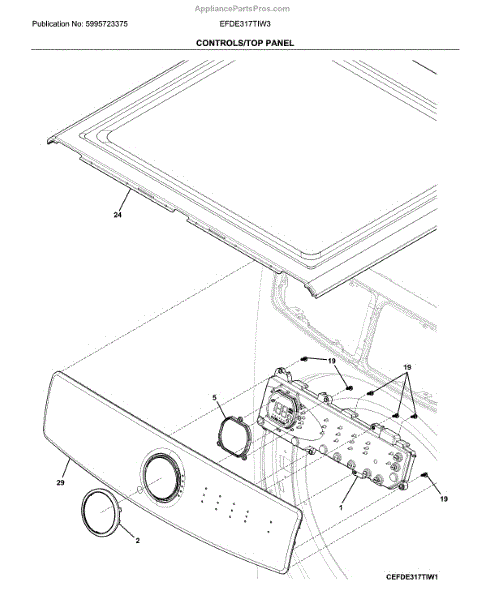 AppliancePartsPros.com

Publication No: 5995723375

EFDE317TIW3

CONTROLS/TOP PANEL

24

19

19

5

29

1

19

2

CEFDE317TIW1