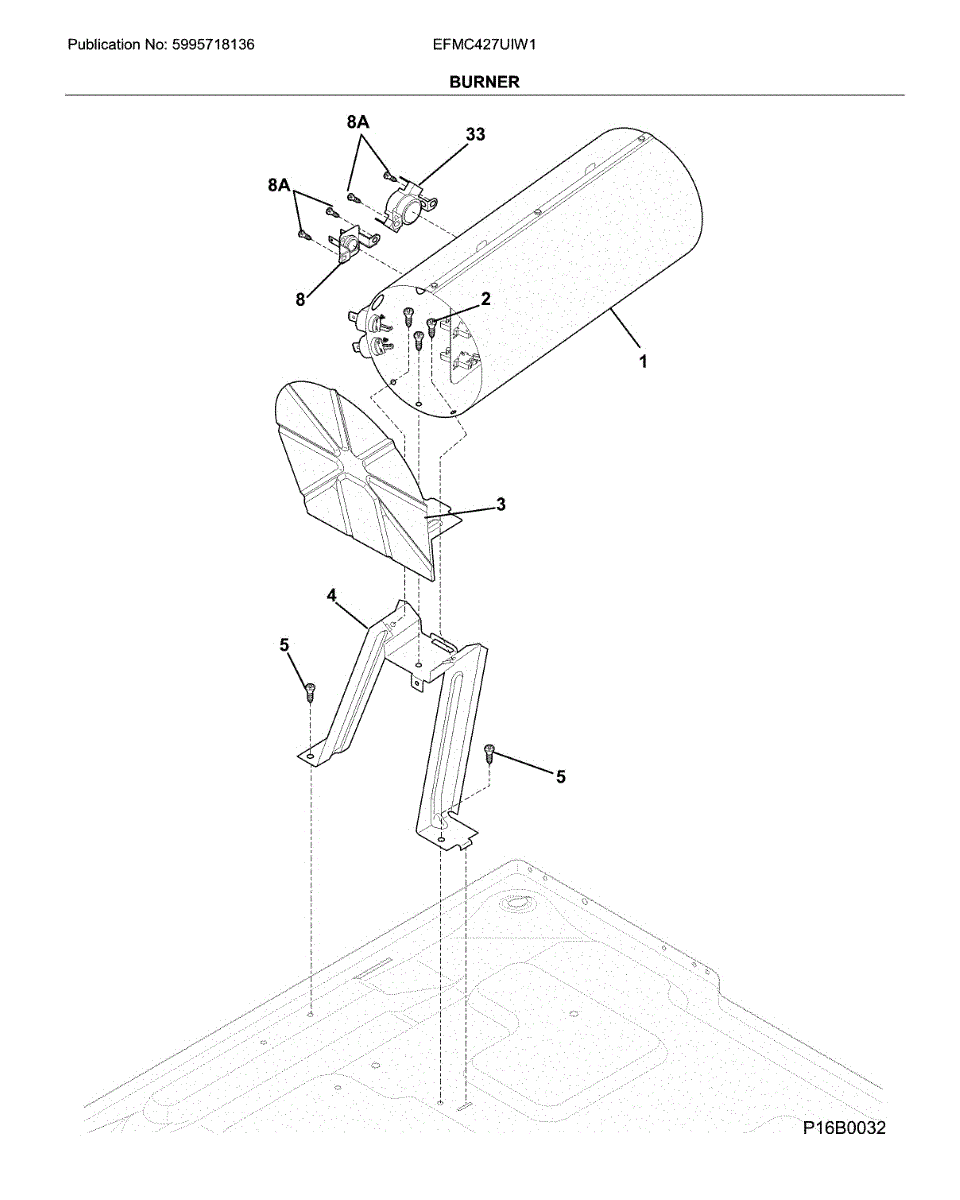 Publication No: 5995718136

EFMC427UIW1

BURNER

8A

33

8A

8

2

1

3

4

5

5

P16B0032