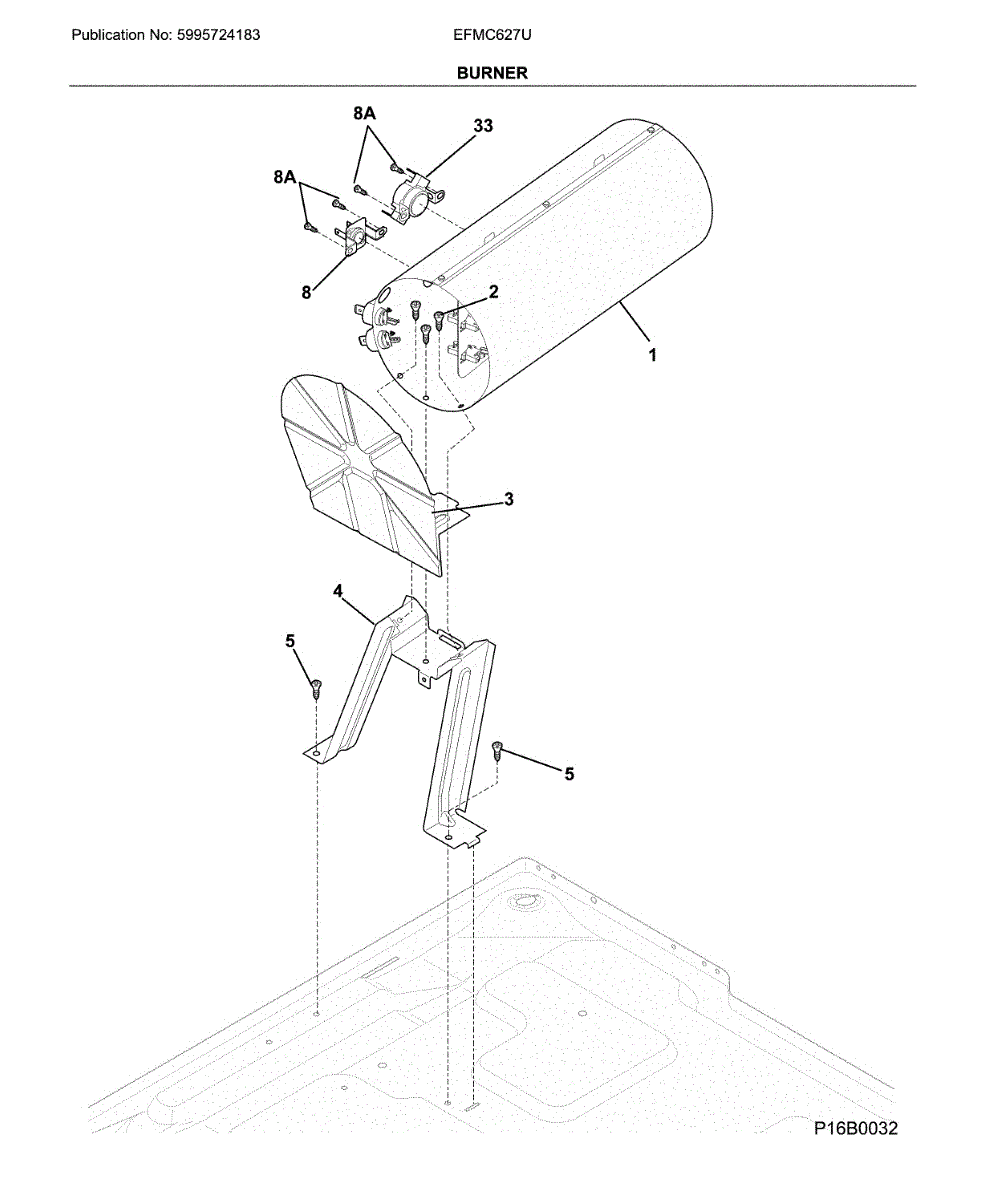 Publication No: 5995724183 EFMC627U

BURNER

8A

33

8A

8

2

1

3

4

5

5

P16B0032