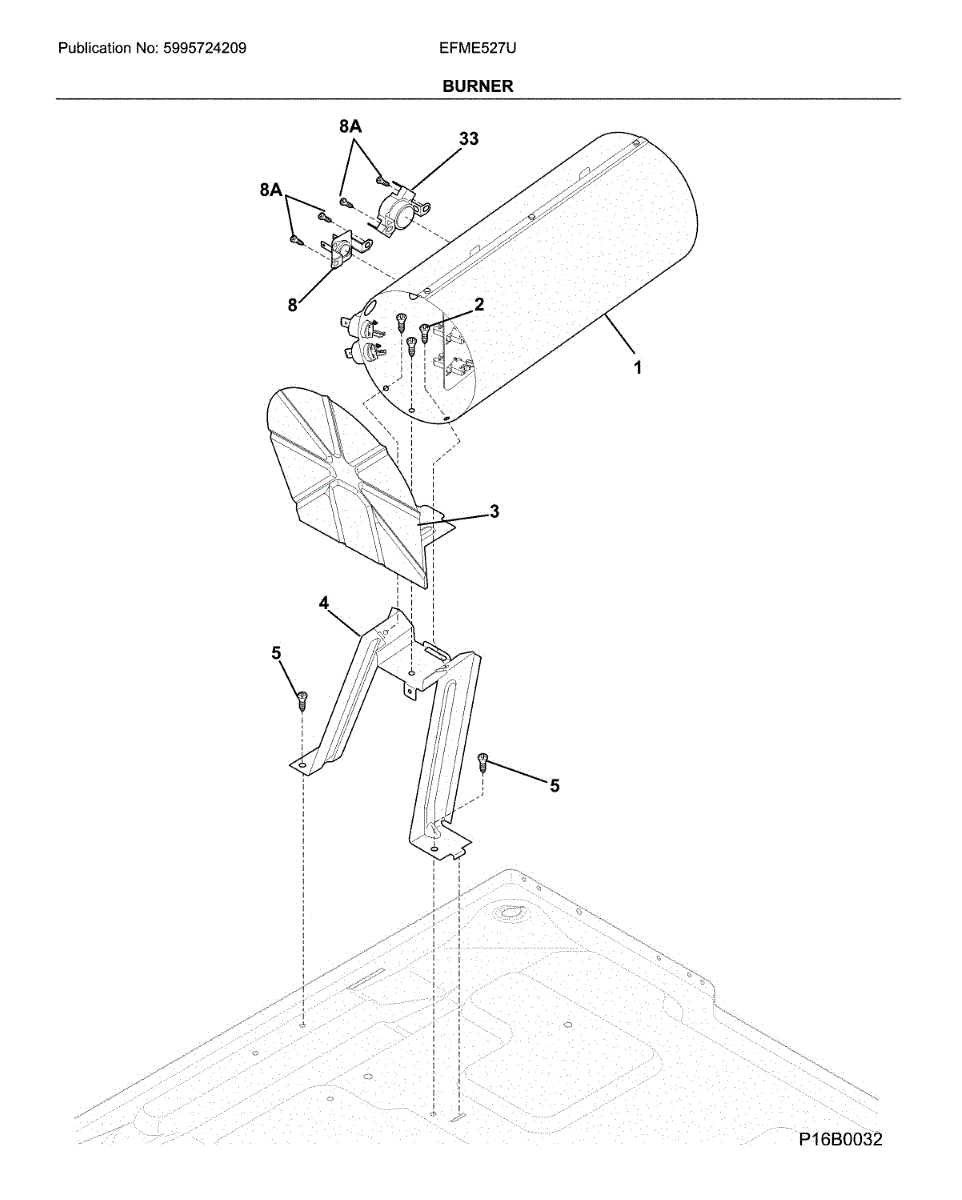 Publication No: 5995724209

EFME527U

BURNER

8A

33

8A

8

2

1

3

4

5

5

P16B0032