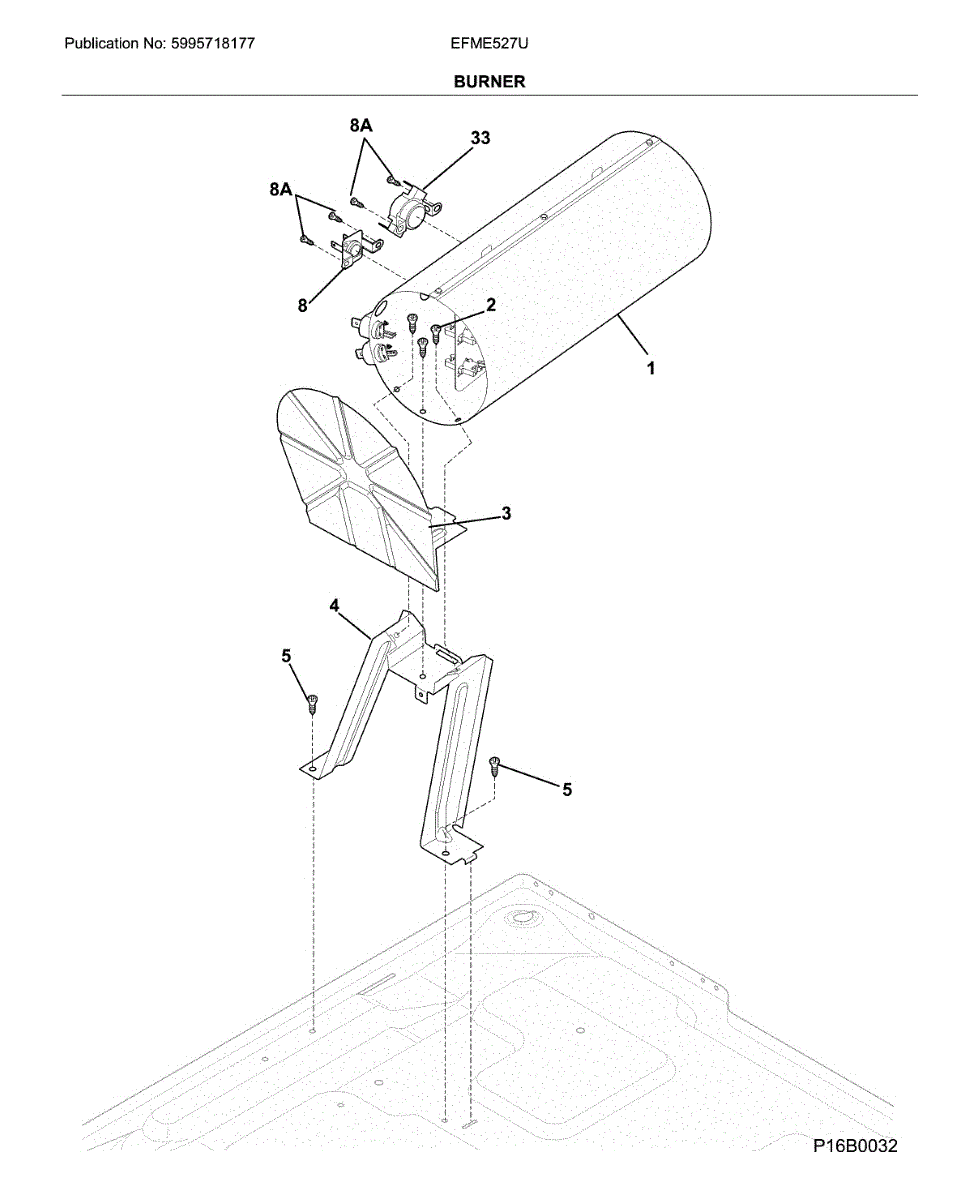 Publication No: 5995718177 EFME527U

BURNER

8A
33
8A
8
2
1
3
4
5
5

P16B0032