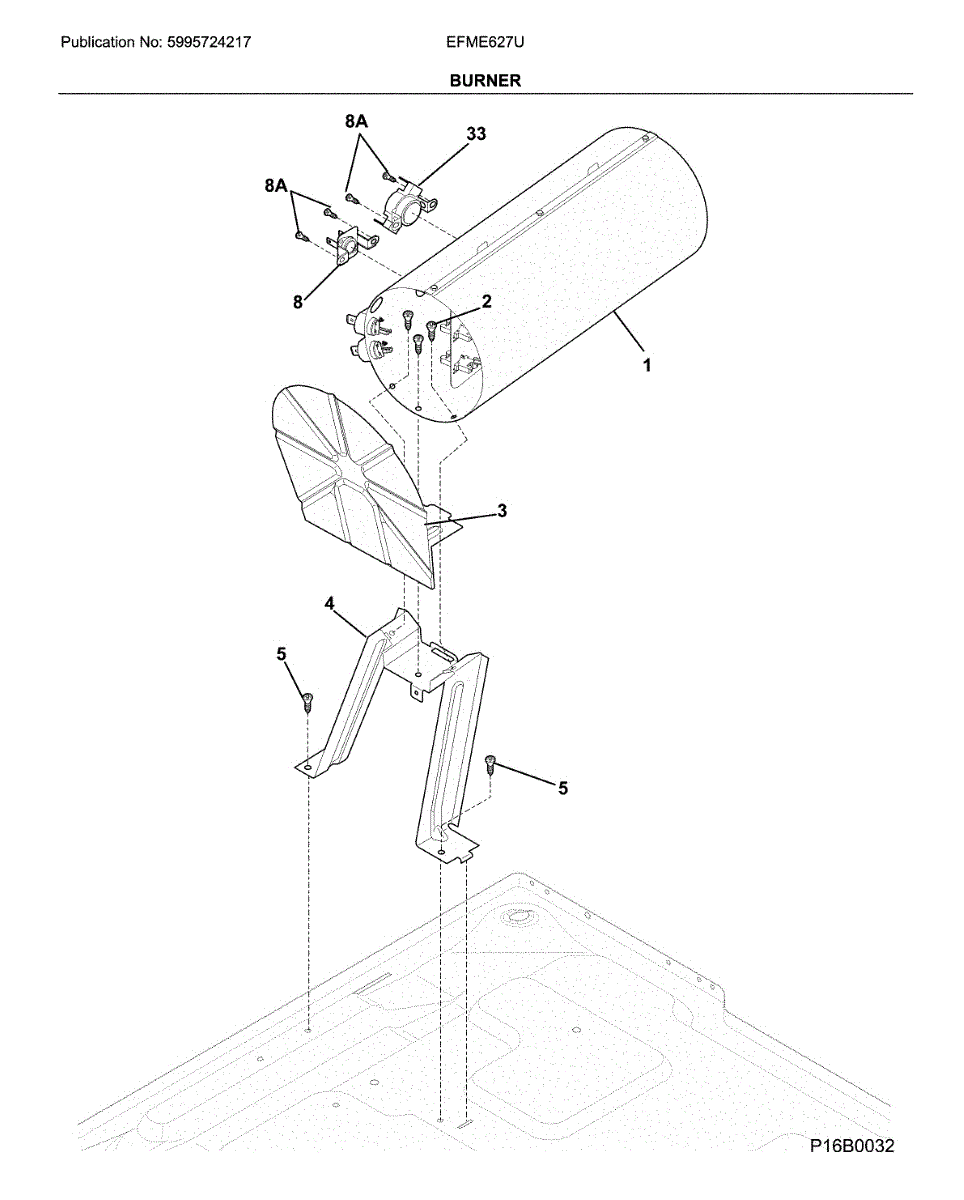 Publication No: 5995724217

EFME627U

BURNER

8A

33

8A

8

2

1

3

4

5

5

P16B0032