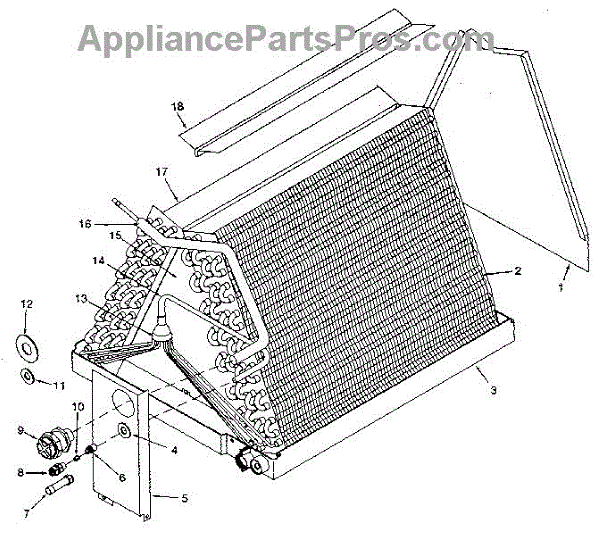 AppliancePartsPros.com

18
17
16
15
14
13
12
11
10
9
8
7
6
5
4
3
2
1