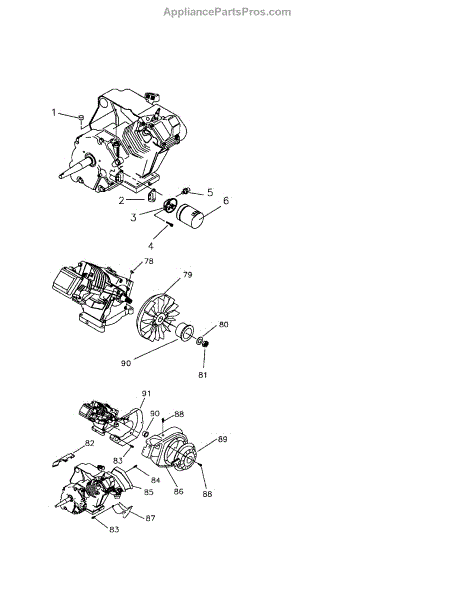 AppliancePartsPros.com

1
2
3
4
5
6

78
79
80
81
90

91
90
88
89
82
83
84
85
86
88
87
83