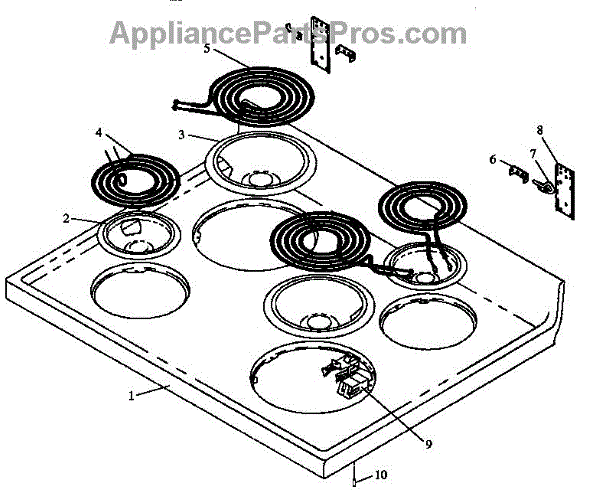 AppliancePartsPros.com

5

4

3

8

6

7

2

1

9

10