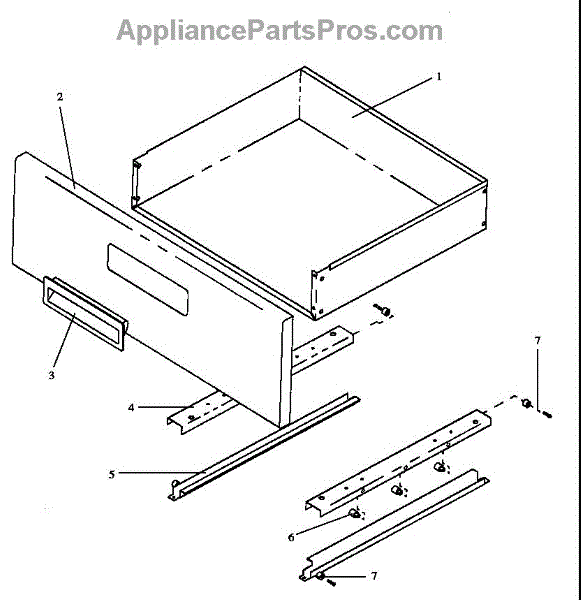 AppliancePartsPros.com

1
2
3
4
5
6
7
7