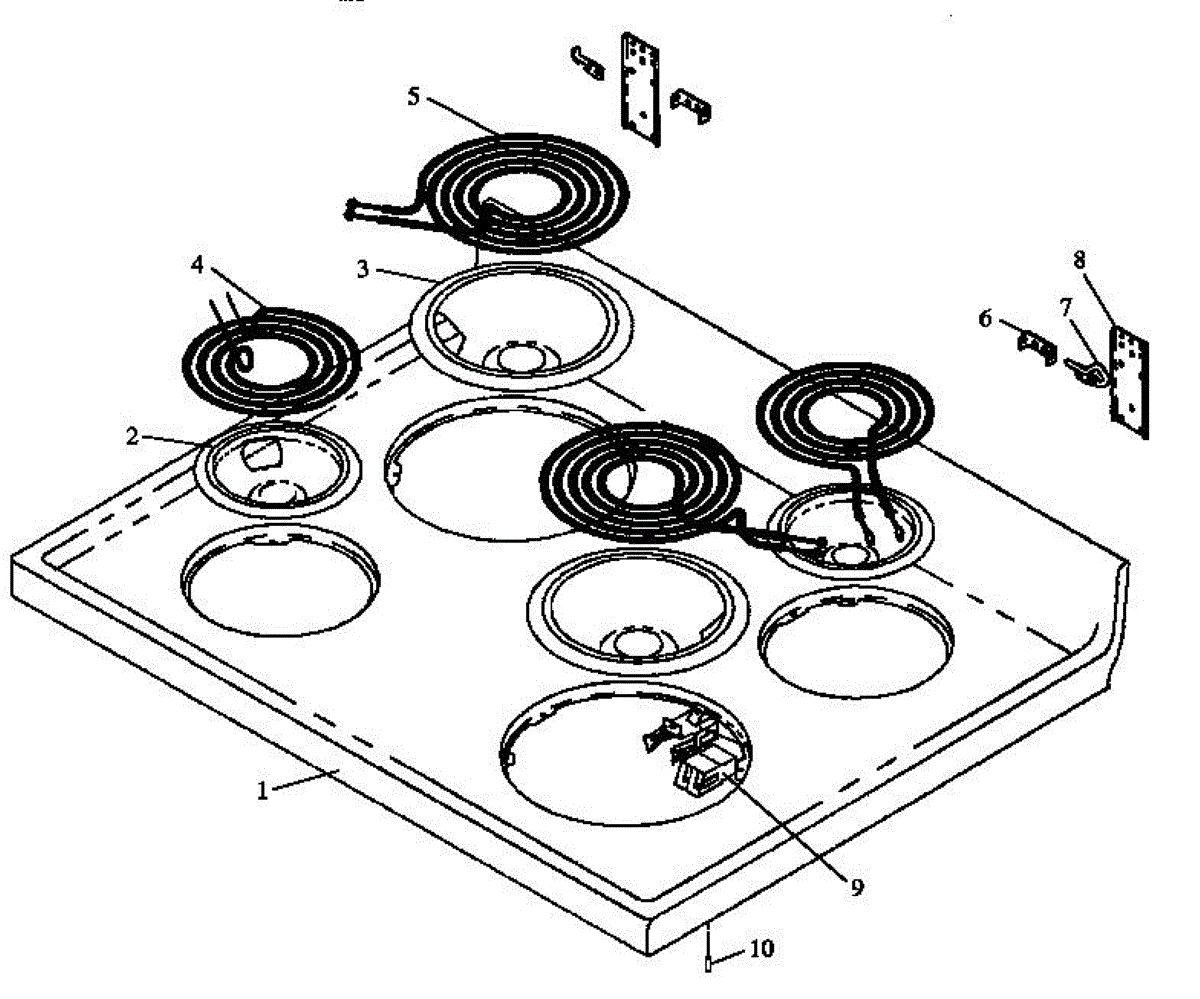 5
4
3
8
6
7
2
1
9
10