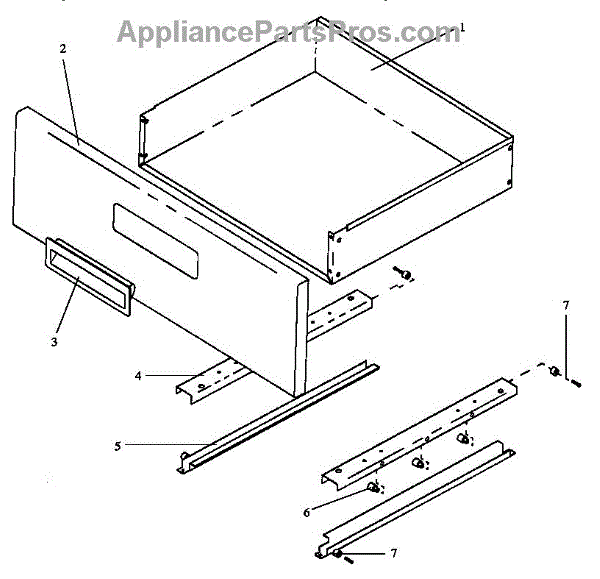 AppliancePartsPros.com
1
2
3
4
5
6
7
7