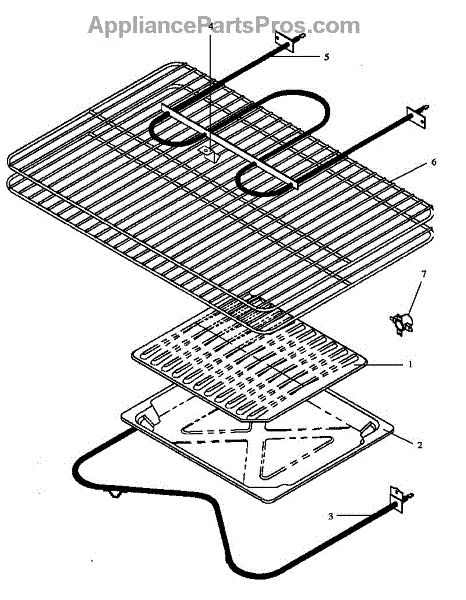 AppliancePartsPros.com

4
5
6
7
1
2
3