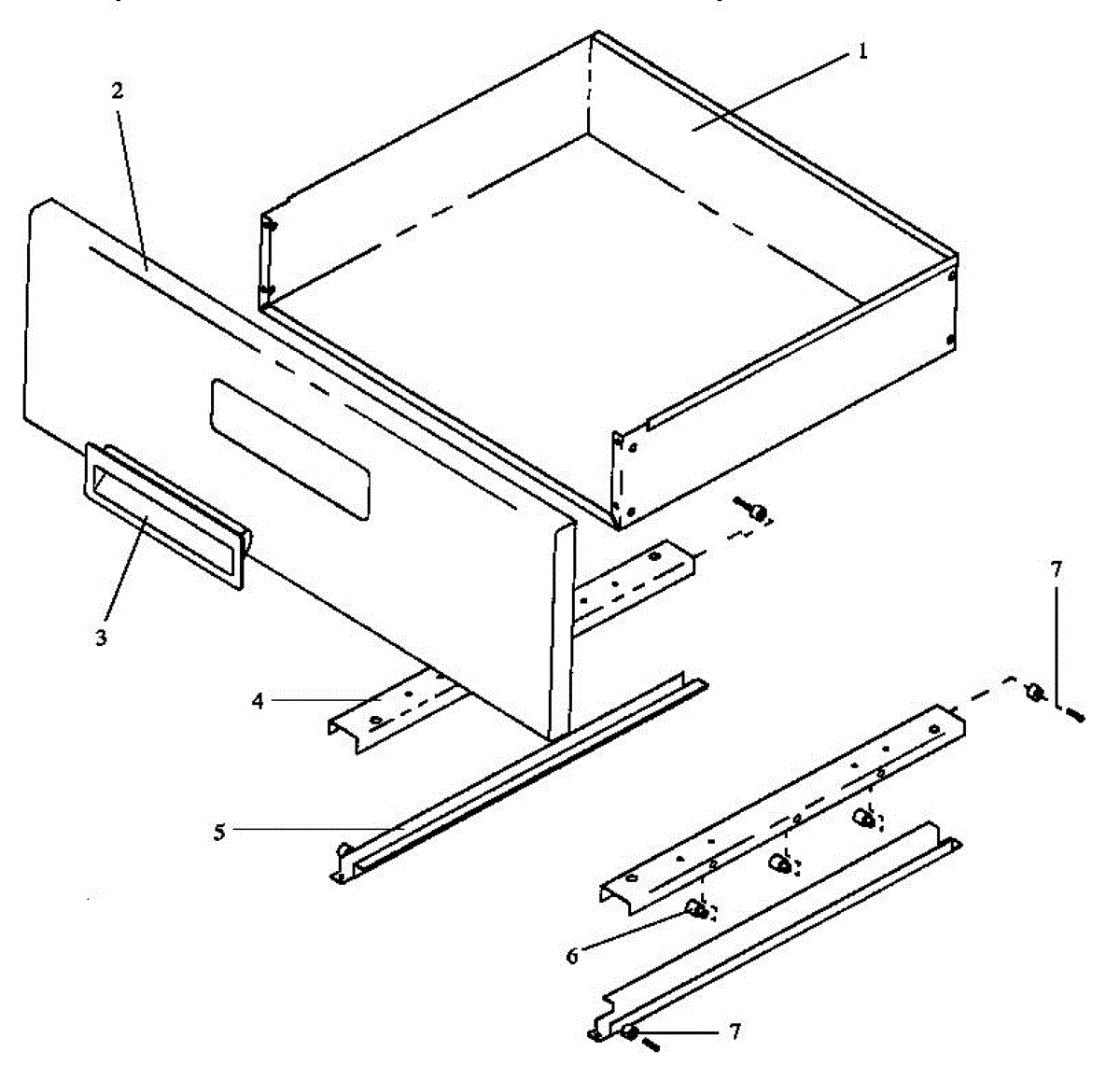 1
2
3
4
5
6
7
7