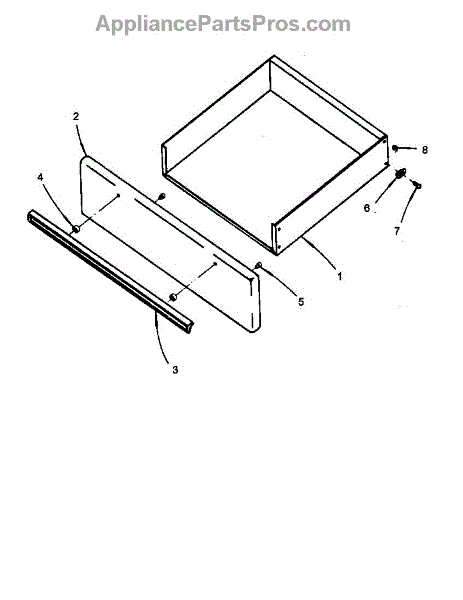 AppliancePartsPros.com

2

4

8

6

7

1

5

3