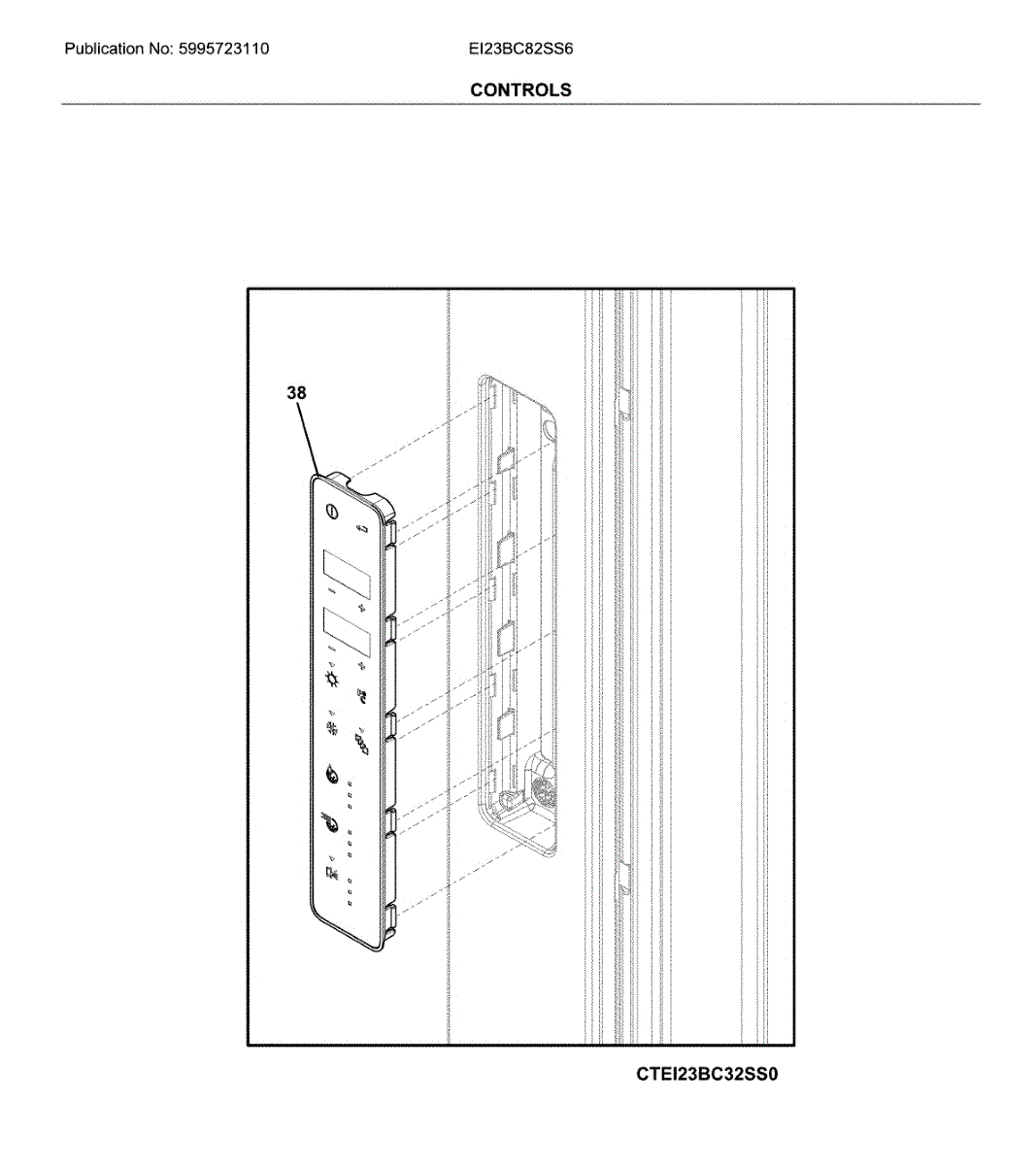 Publication No: 5995723110

EI23BC82SS6

CONTROLS

38

CTEI23BC32SS0