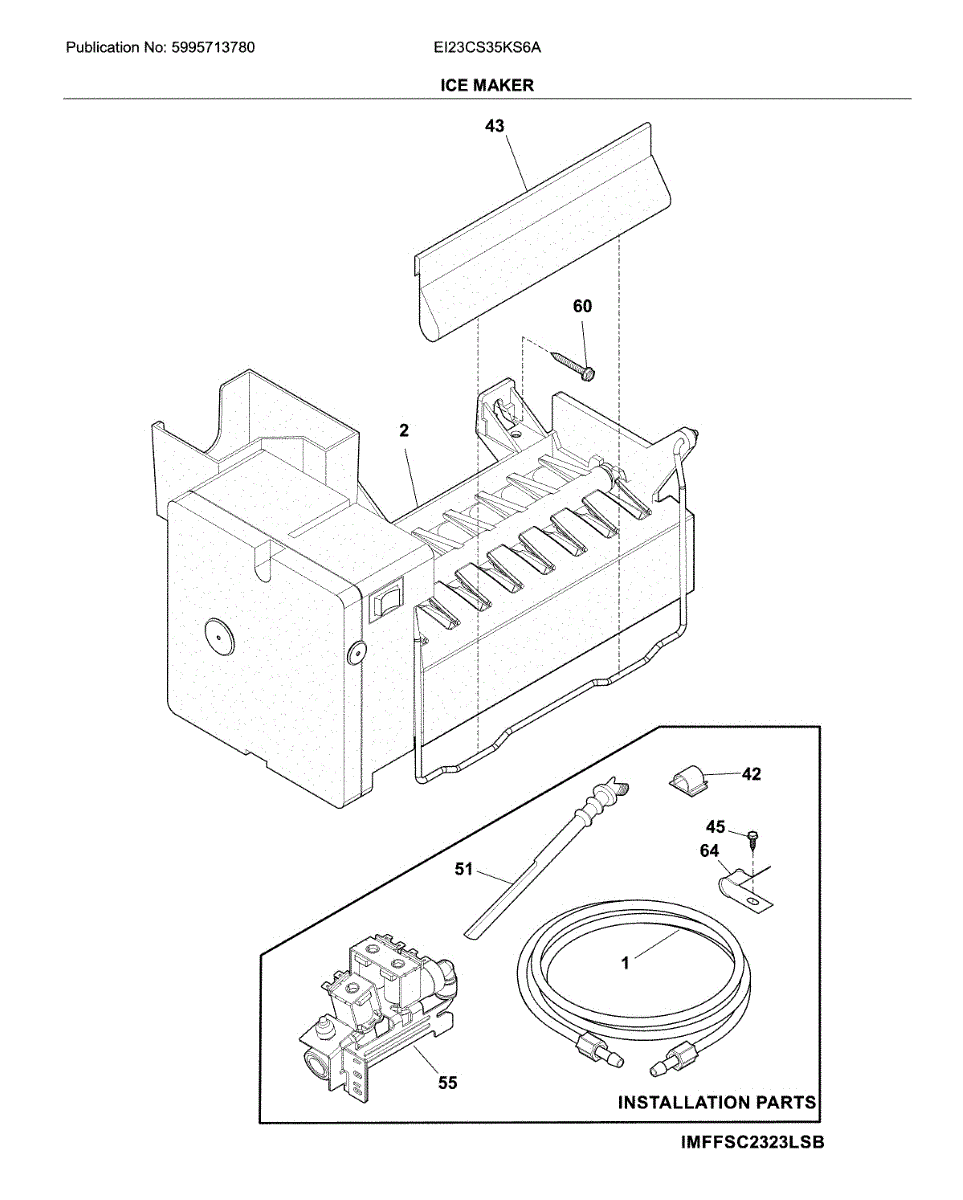 Publication No: 5995713780

EI23CS35KS6A

ICE MAKER

43

60

2

42

45

64

51

1

55

INSTALLATION PARTS

IMFFSC2323LSB