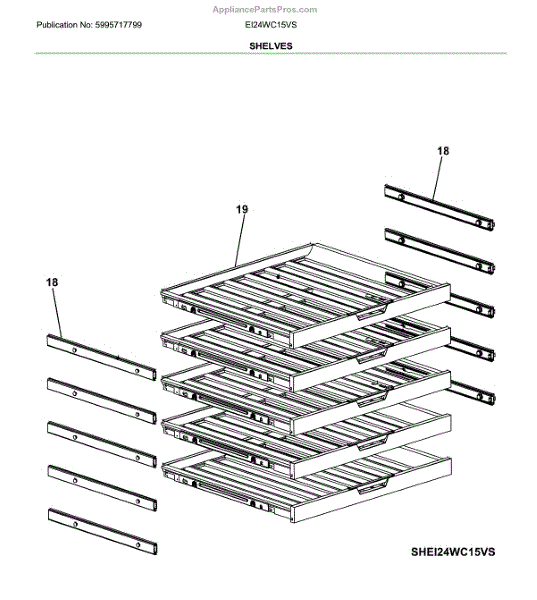 AppliancePartsPros.com

Publication No: 5995717799

EI24WC15VS

SHELVES

18

19

18

SHEI24WC15VS