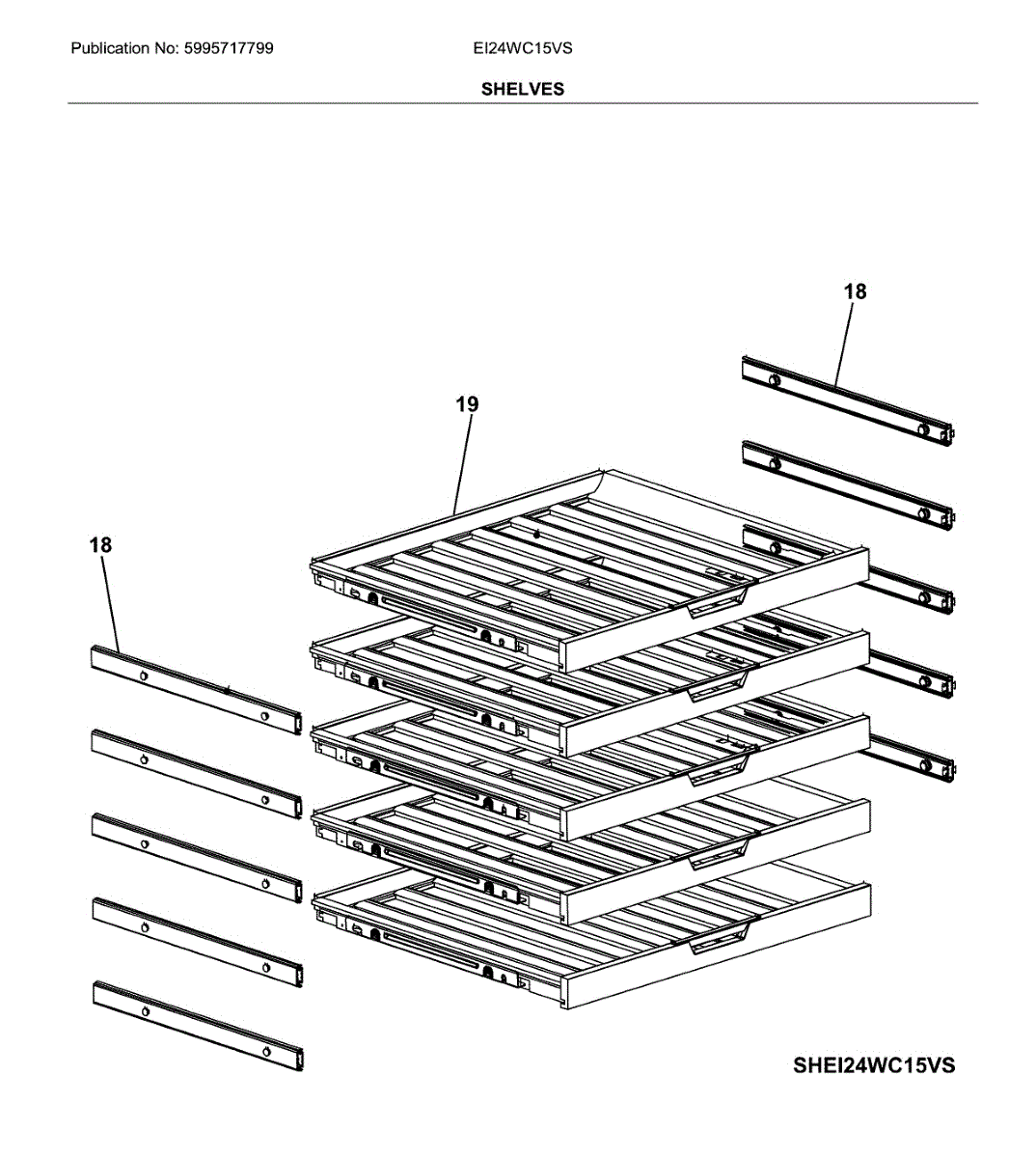 Publication No: 5995717799 EI24WC15VS

SHELVES

18

19

18

SHEI24WC15VS