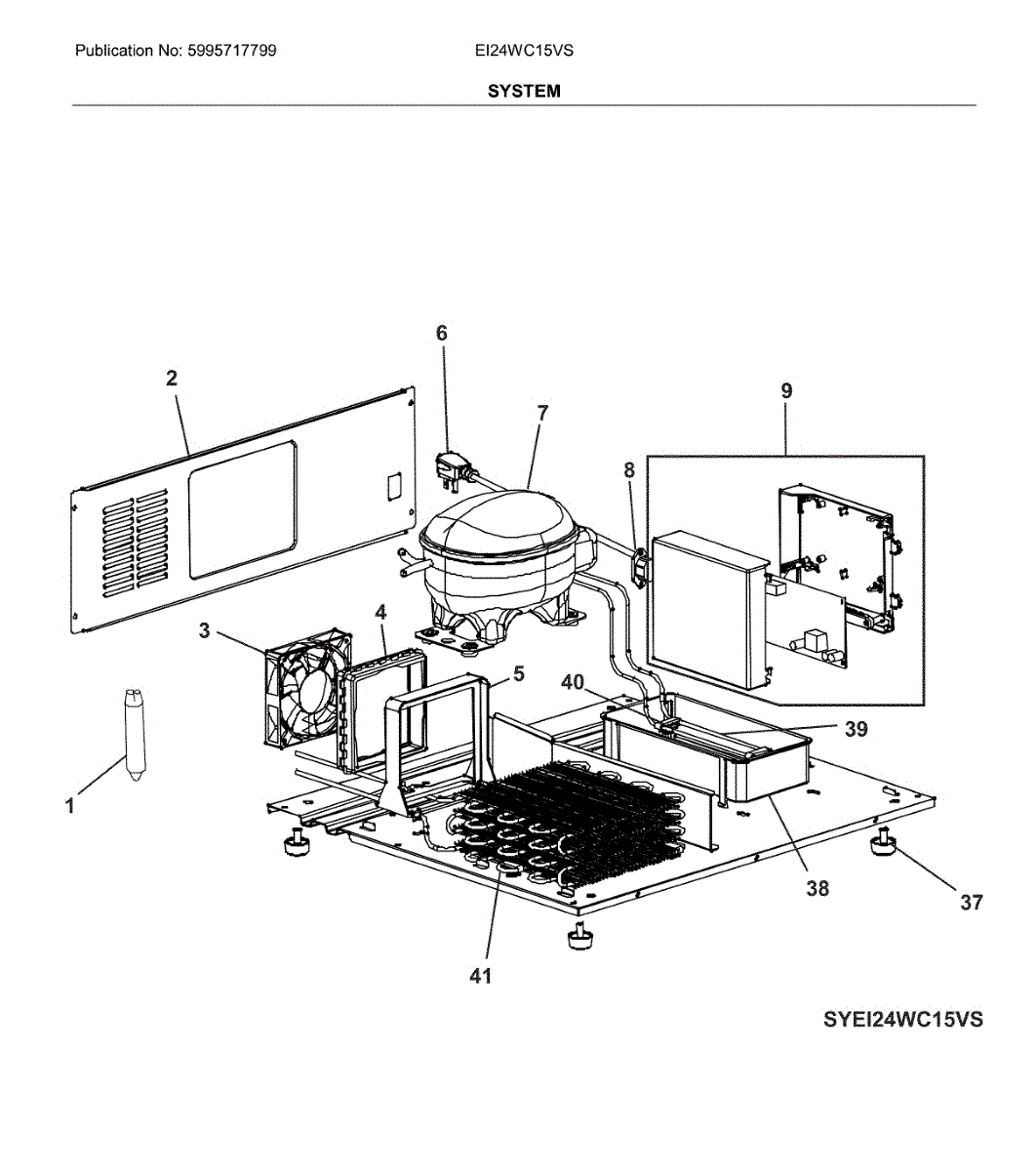 Publication No: 5995717799

EI24WC15VS

SYSTEM

6

2

7

9

8

3

4

5

40

39

1

38

37

41

SYEI24WC15VS