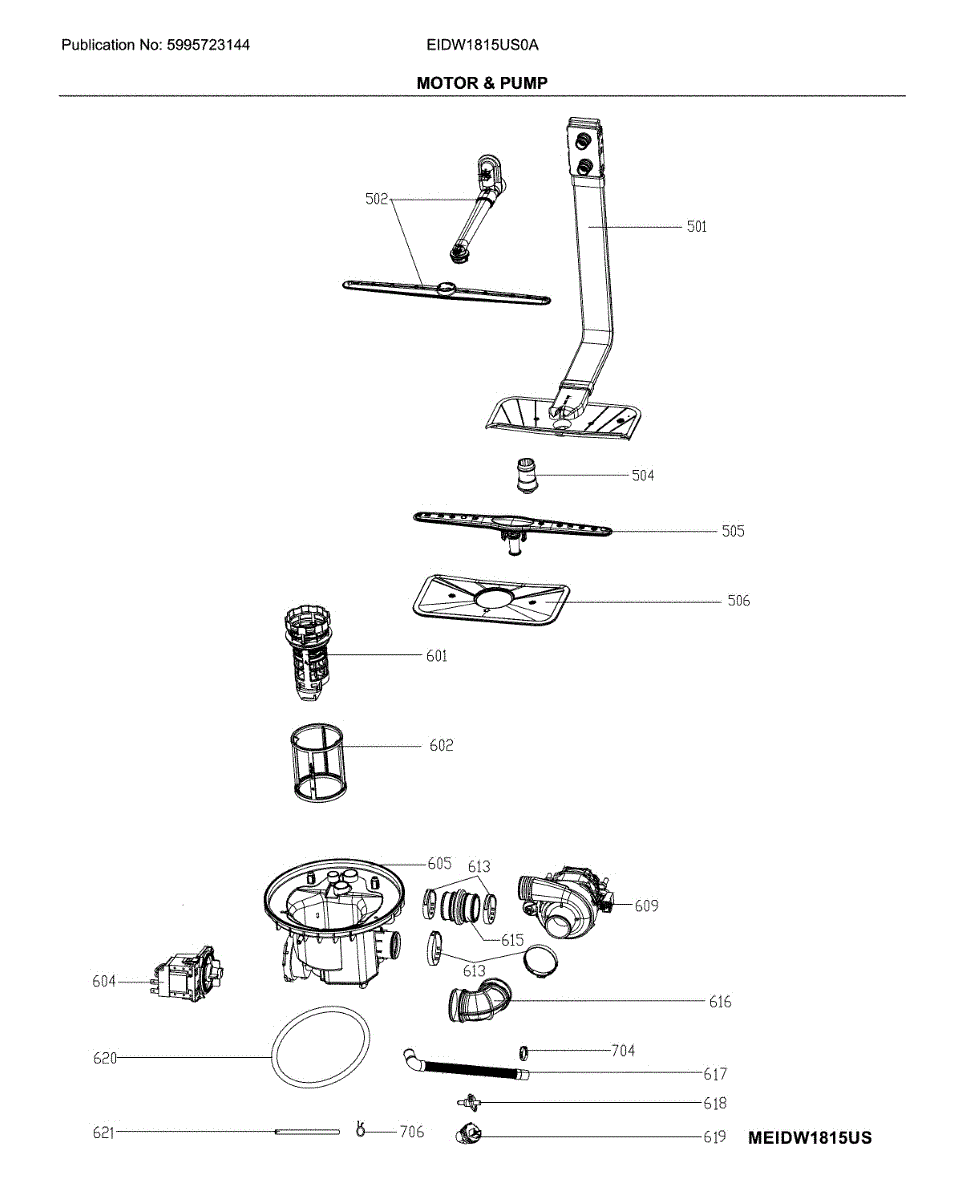 Publication No: 5995723144 EIDW1815US0A

MOTOR & PUMP

502
501
504
505
506
601
602
605
613
609
615
613
604
616
620
704
617
618
621
706
619
MEIDW1815US