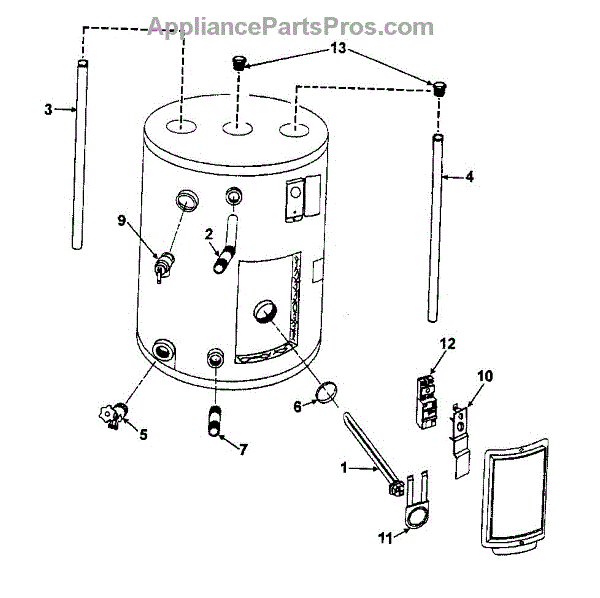 AppliancePartsPros.com

13

3

4

9

2

12

10

6

5

7

1

11