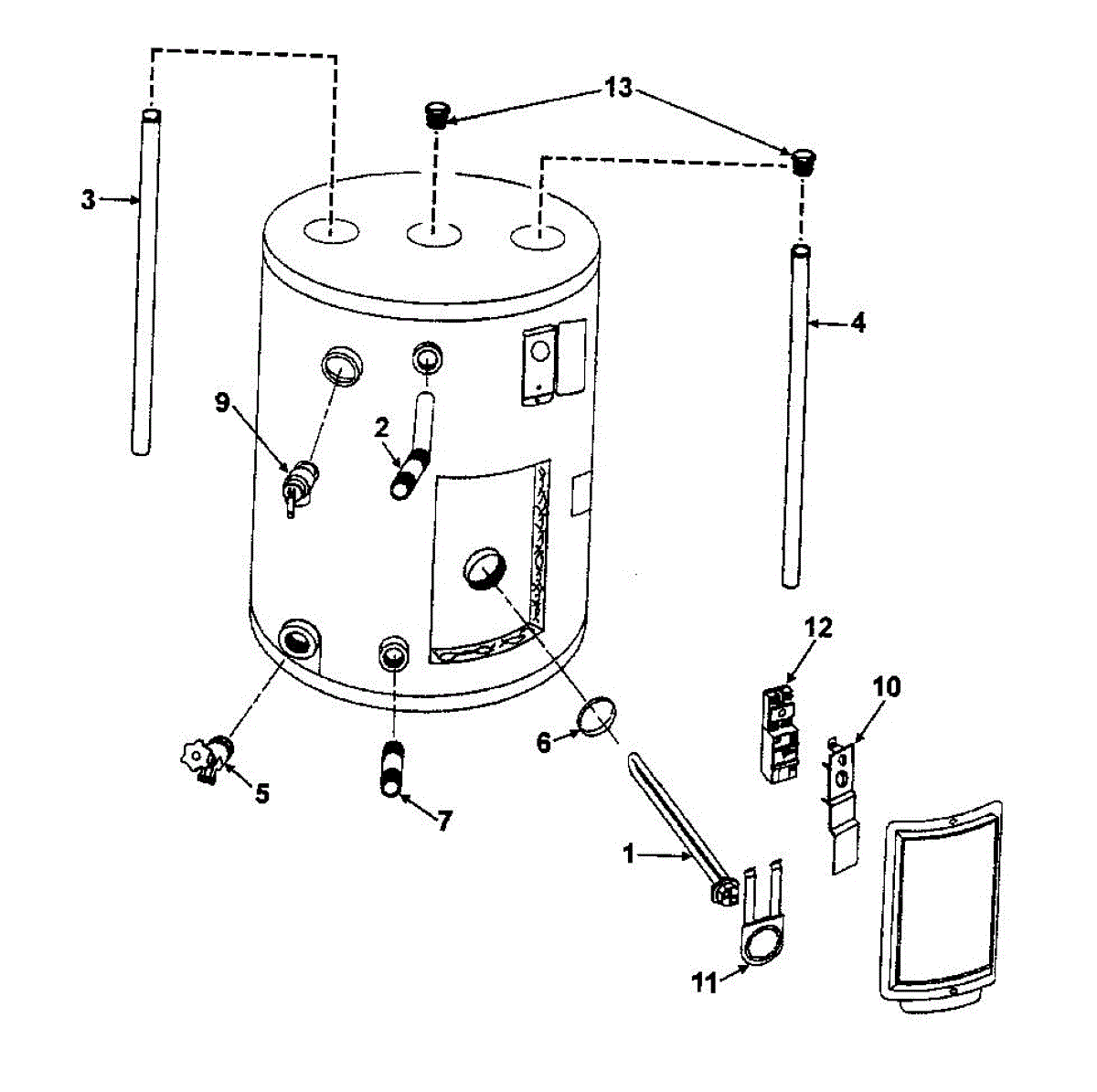 13
3
4
9
2
12
10
6
5
7
1
11