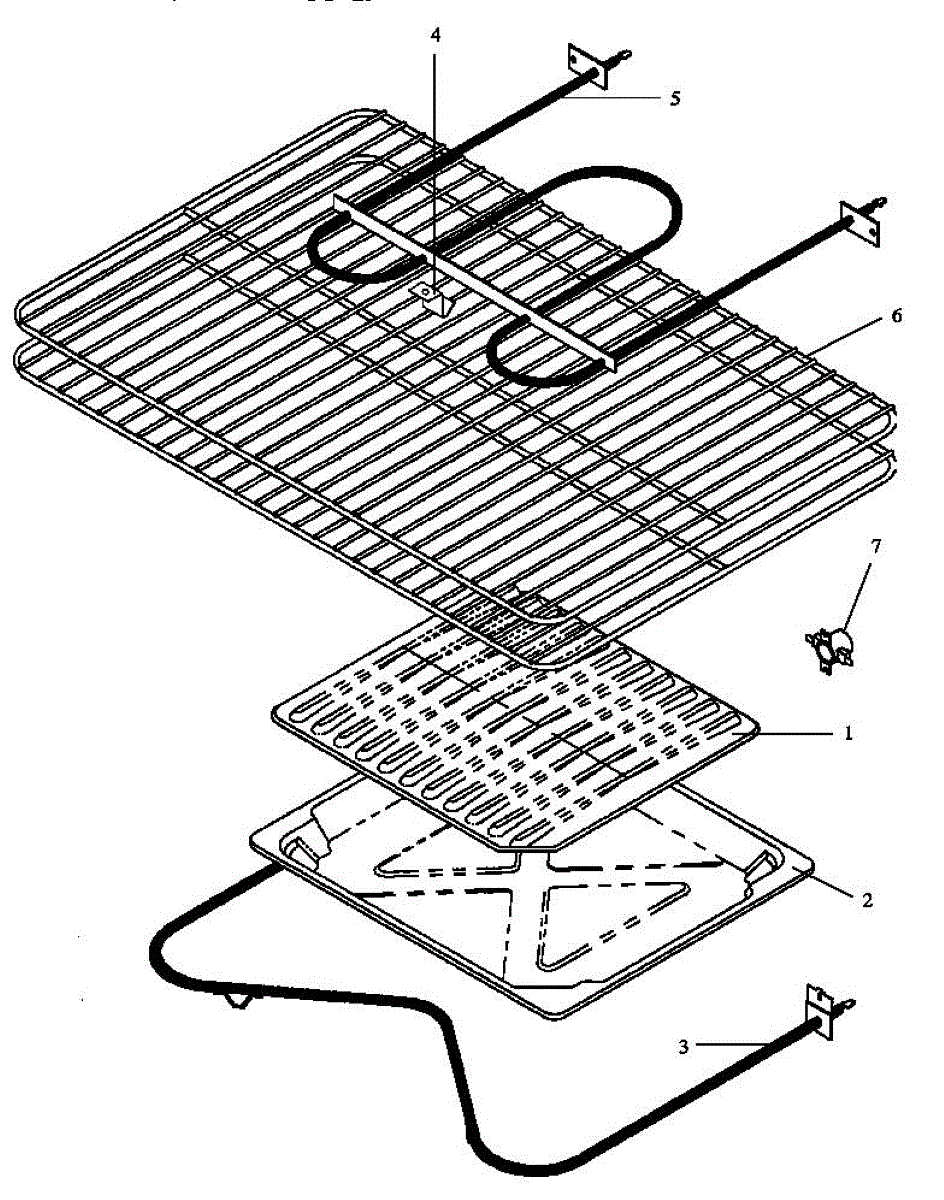 4
5
6
7
1
2
3